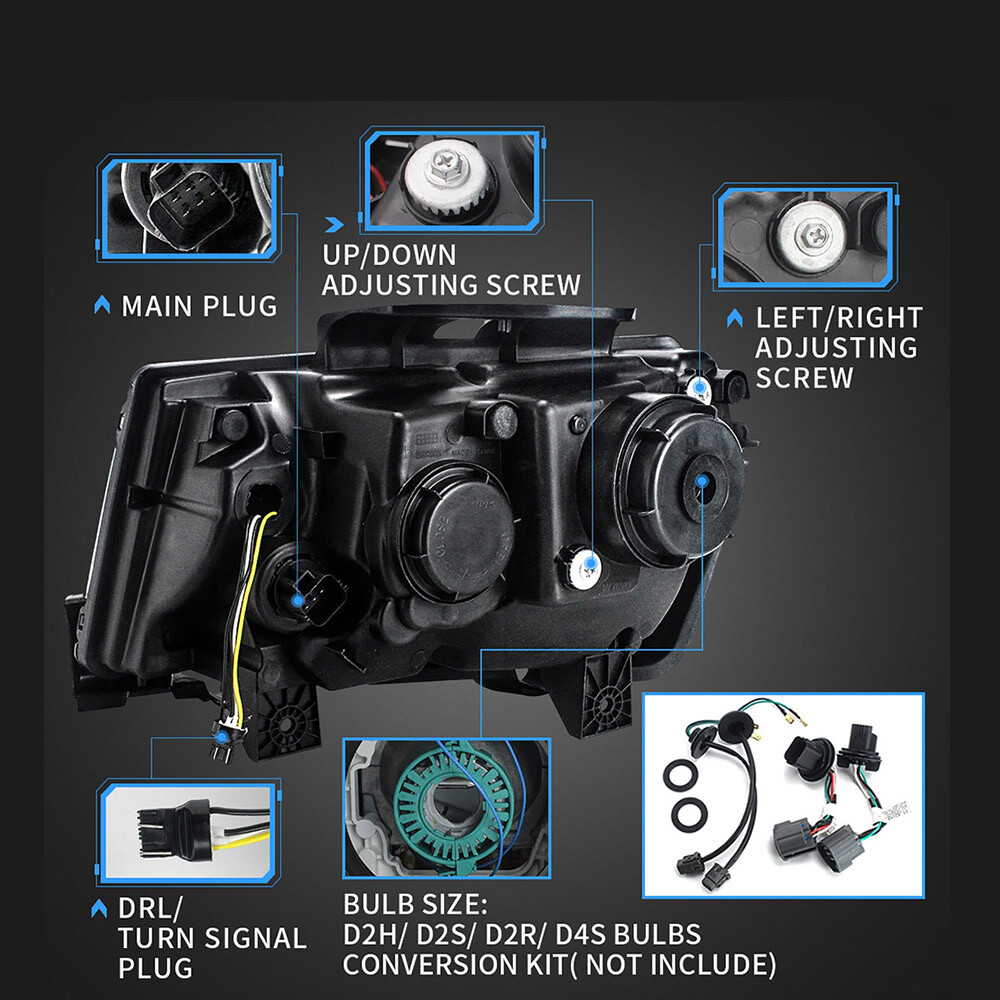 MAIN PLUG

UP/DOWN
ADJUSTING SCREW

LEFT/RIGHT
ADJUSTING
SCREW

DRL/
TURN SIGNAL
PLUG

BULB SIZE:
D2H/ D2S/ D2R/ D4S BULBS
CONVERSION KIT( NOT INCLUDE)