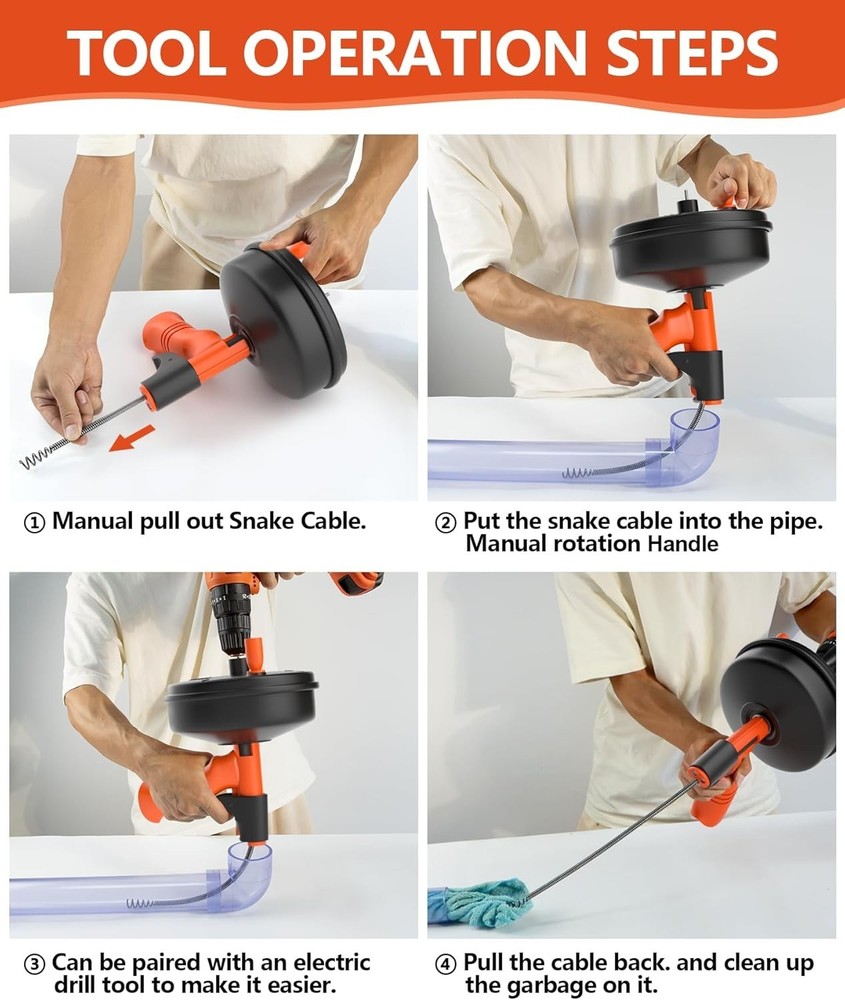 TOOL OPERATION STEPS

① Manual pull out Snake Cable.

② Put the snake cable into the pipe. Manual rotation Handle

③ Can be paired with an electric drill tool to make it easier.

④ Pull the cable back. and clean up the garbage on it.