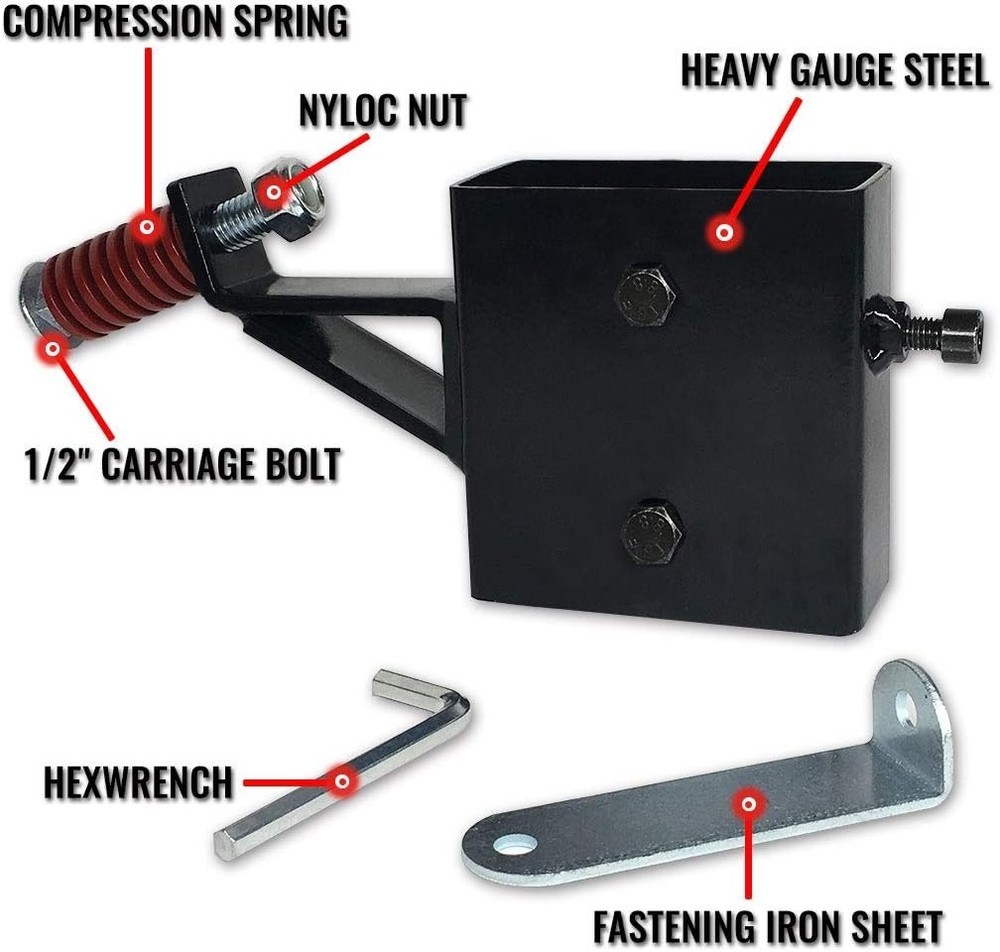 COMPRESSION SPRING

NYLOC NUT

HEAVY GAUGE STEEL

1/2" CARRIAGE BOLT

HEXWRENCH

FASTENING IRON SHEET