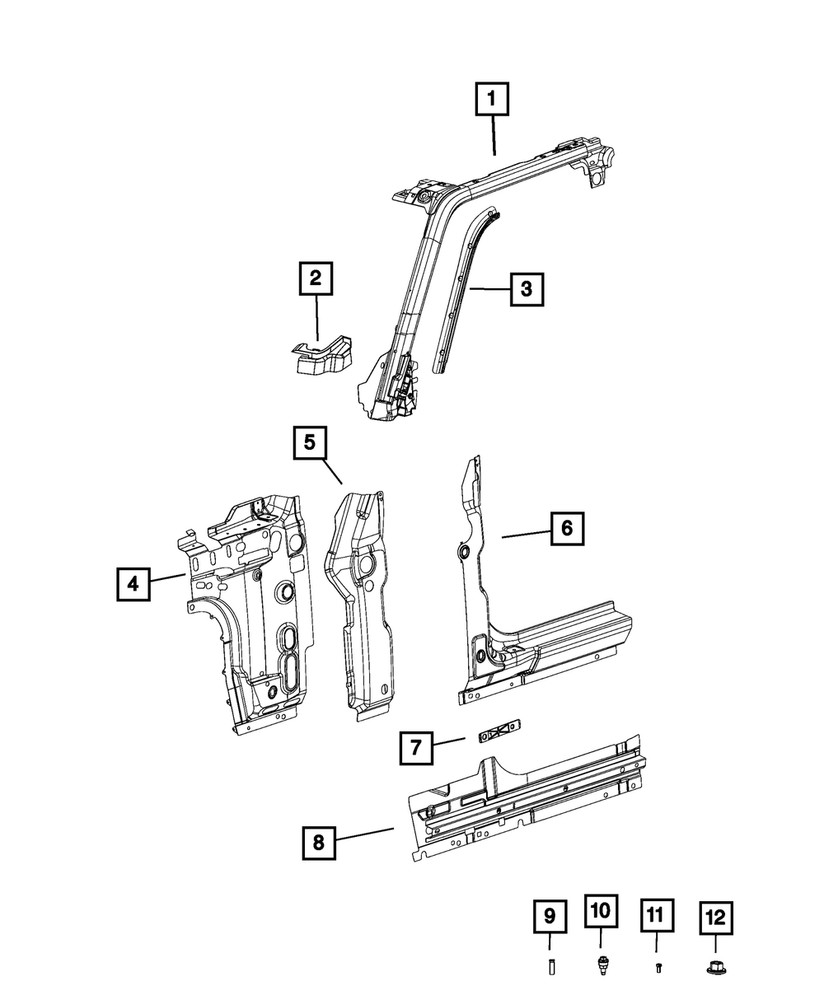 1
2
3
5
4
6
7
8
9
10
11
12