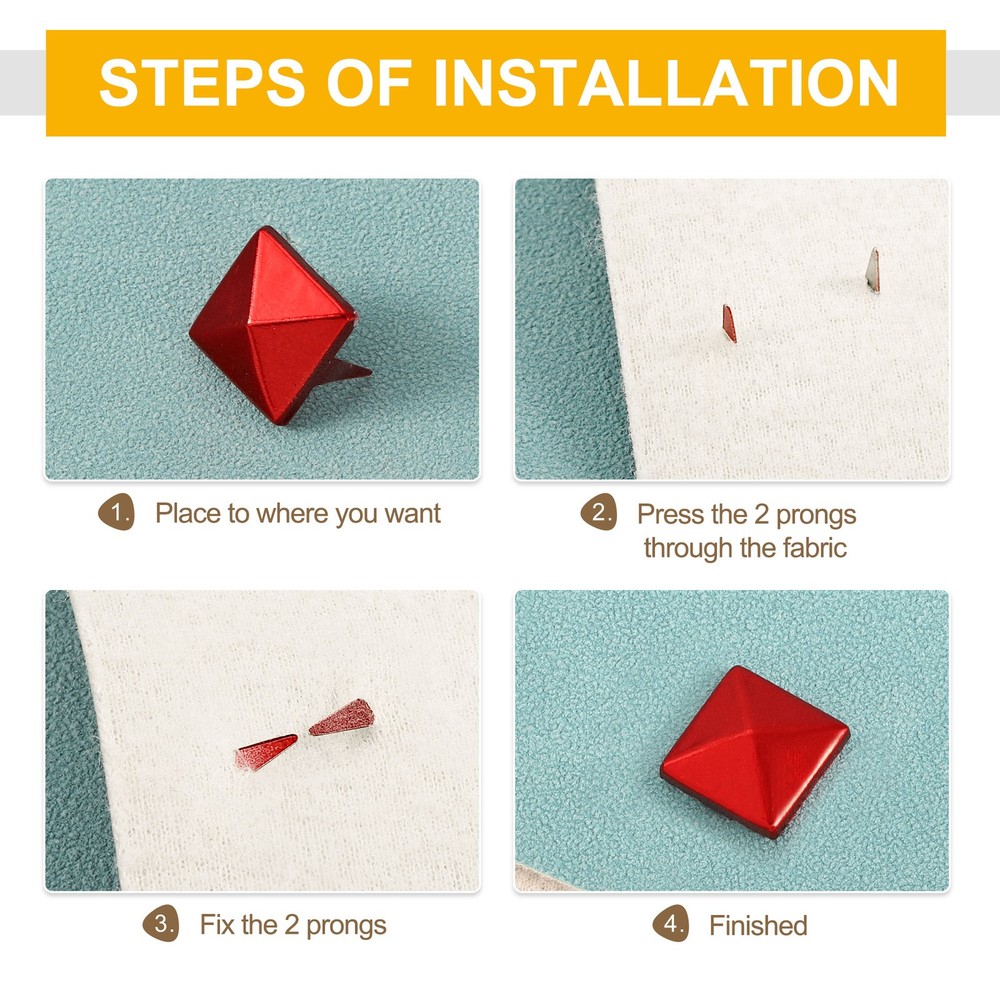 STEPS OF INSTALLATION

1. Place to where you want

2. Press the 2 prongs through the fabric

3. Fix the 2 prongs

4. Finished