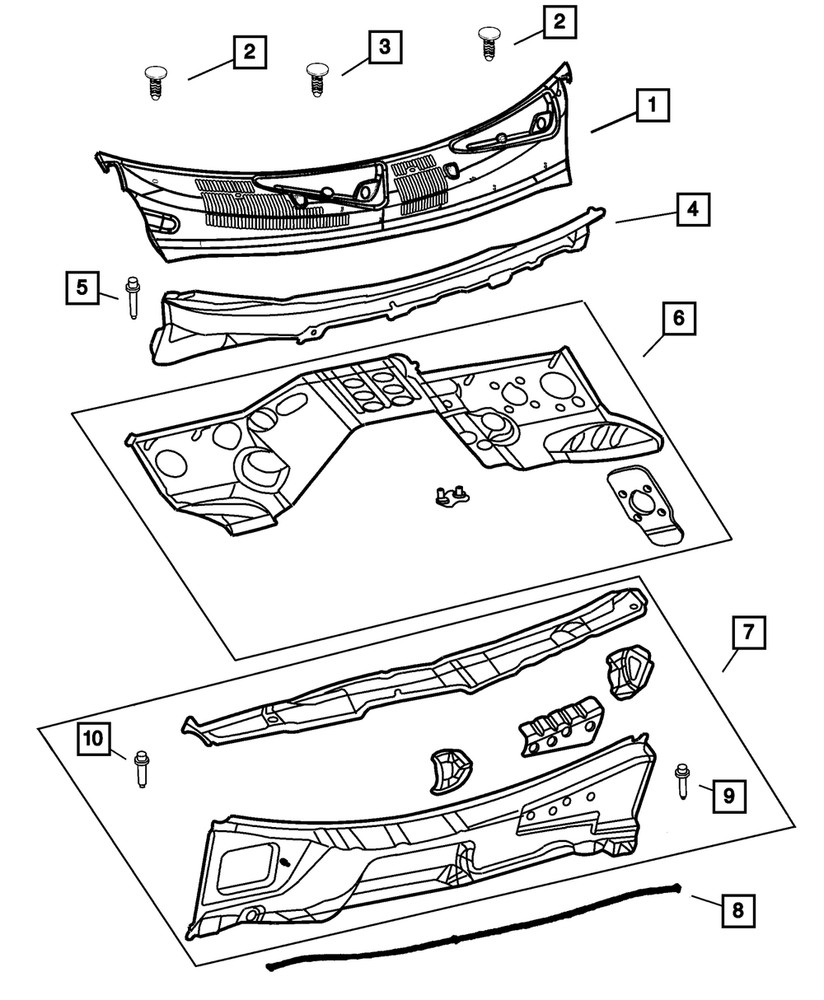 2
3
2
1
4
5
6
7
10
9
8