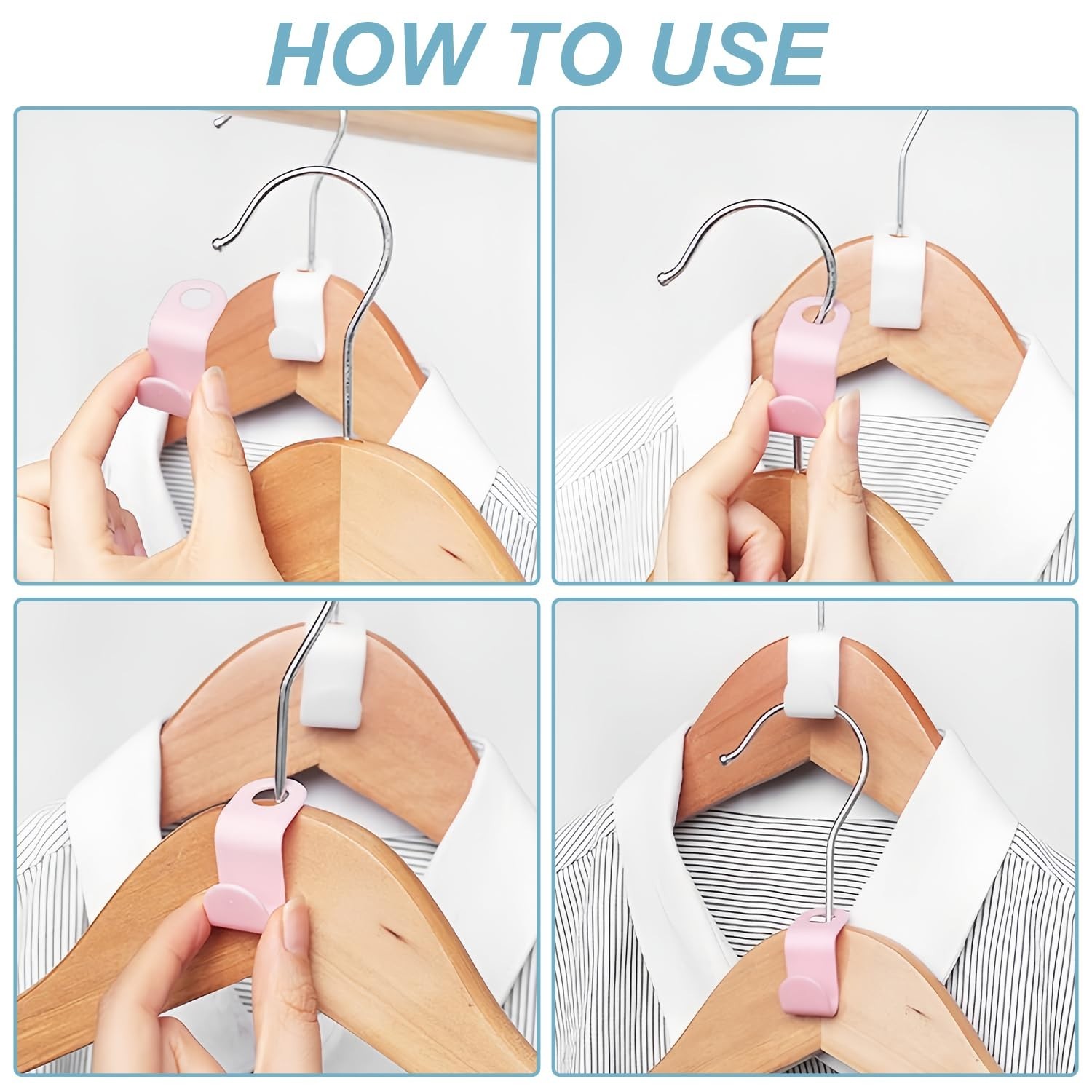 HOW TO USE