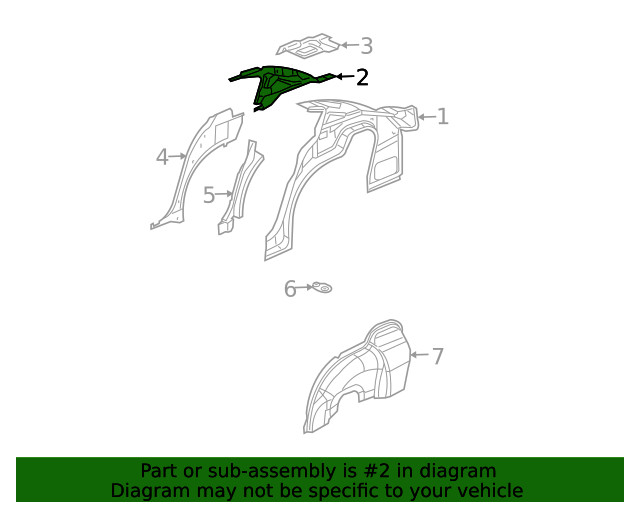 3
2
1
4
5
6
7

Part or sub-assembly is #2 in diagram
Diagram may not be specific to your vehicle