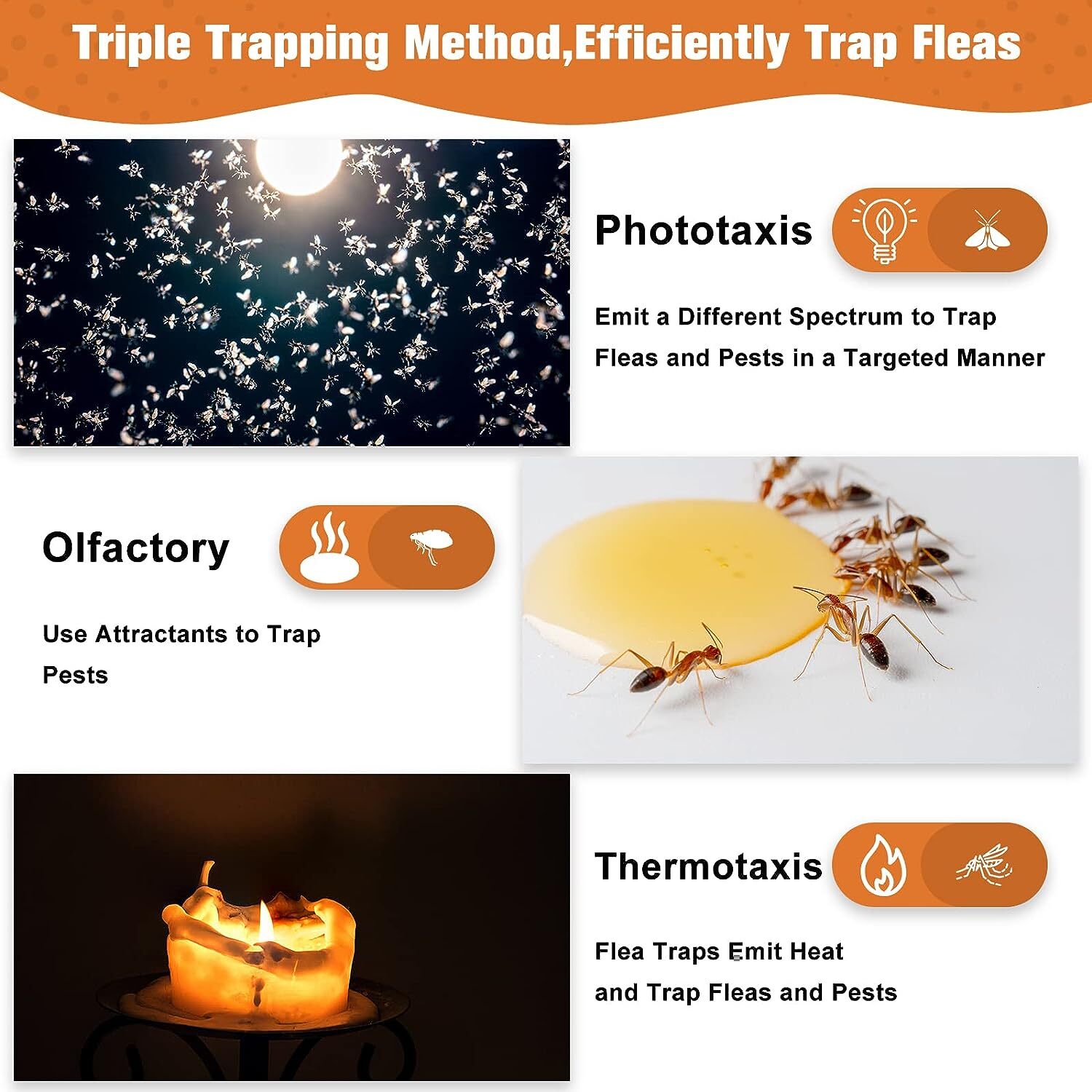 Triple Trapping Method,Efficiently Trap Fleas

Phototaxis

Emit a Different Spectrum to Trap Fleas and Pests in a Targeted Manner

Olfactory

Use Attractants to Trap Pests

Thermotaxis

Flea Traps Emit Heat and Trap Fleas and Pests