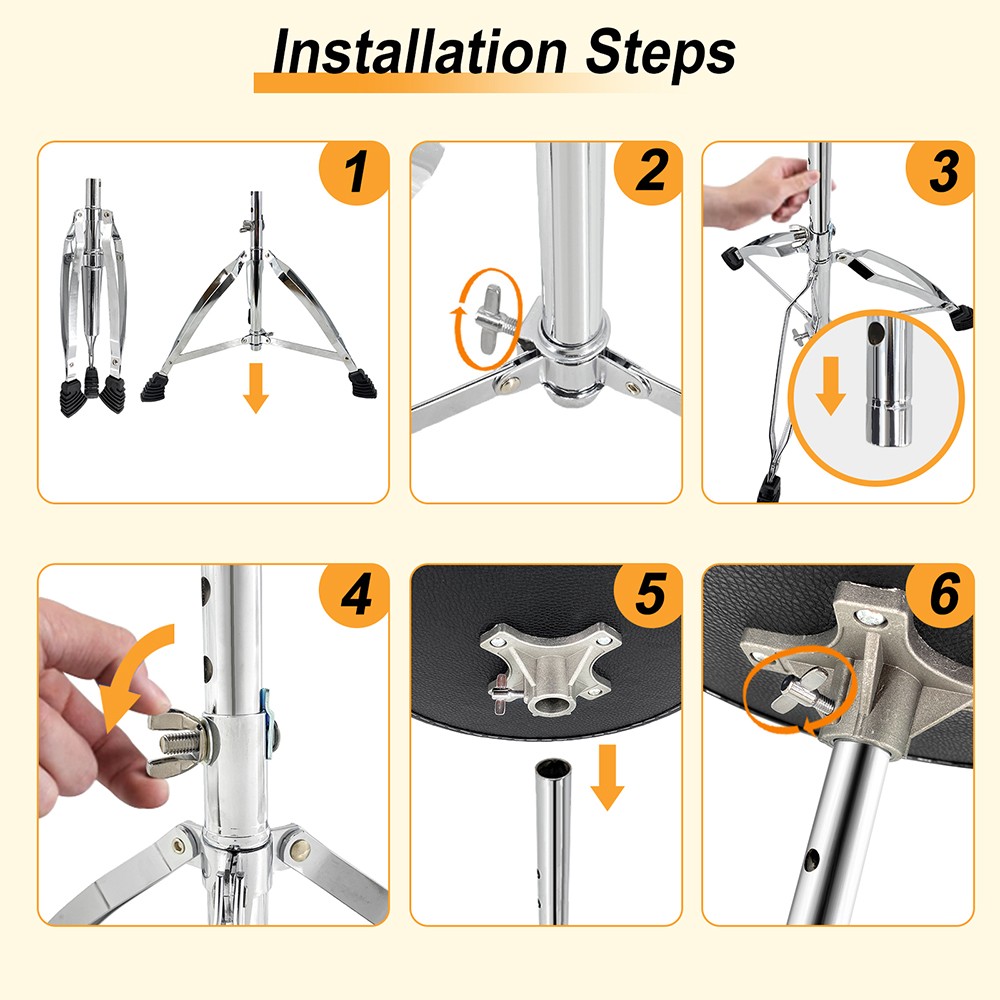 Installation Steps

1

2

3

4

5

6