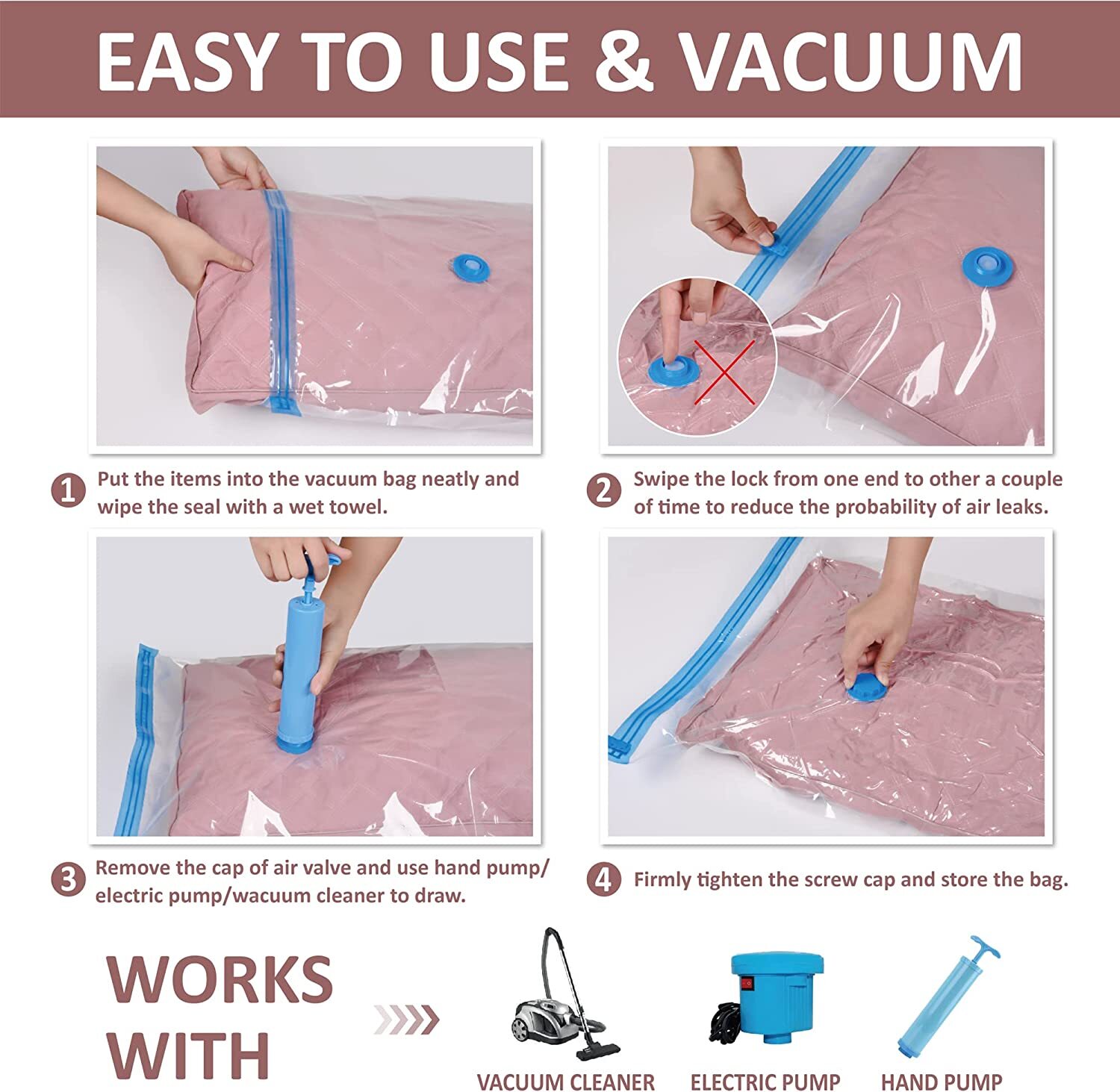 EASY TO USE & VACUUM

1 Put the items into the vacuum bag neatly and wipe the seal with a wet towel.

2 Swipe the lock from one end to other a couple of time to reduce the probability of air leaks.

3 Remove the cap of air valve and use hand pump/ electric pump/wacuum cleaner to draw.

4 Firmly tighten the screw cap and store the bag.

WORKS WITH

VACUUM CLEANER

ELECTRIC PUMP

HAND PUMP