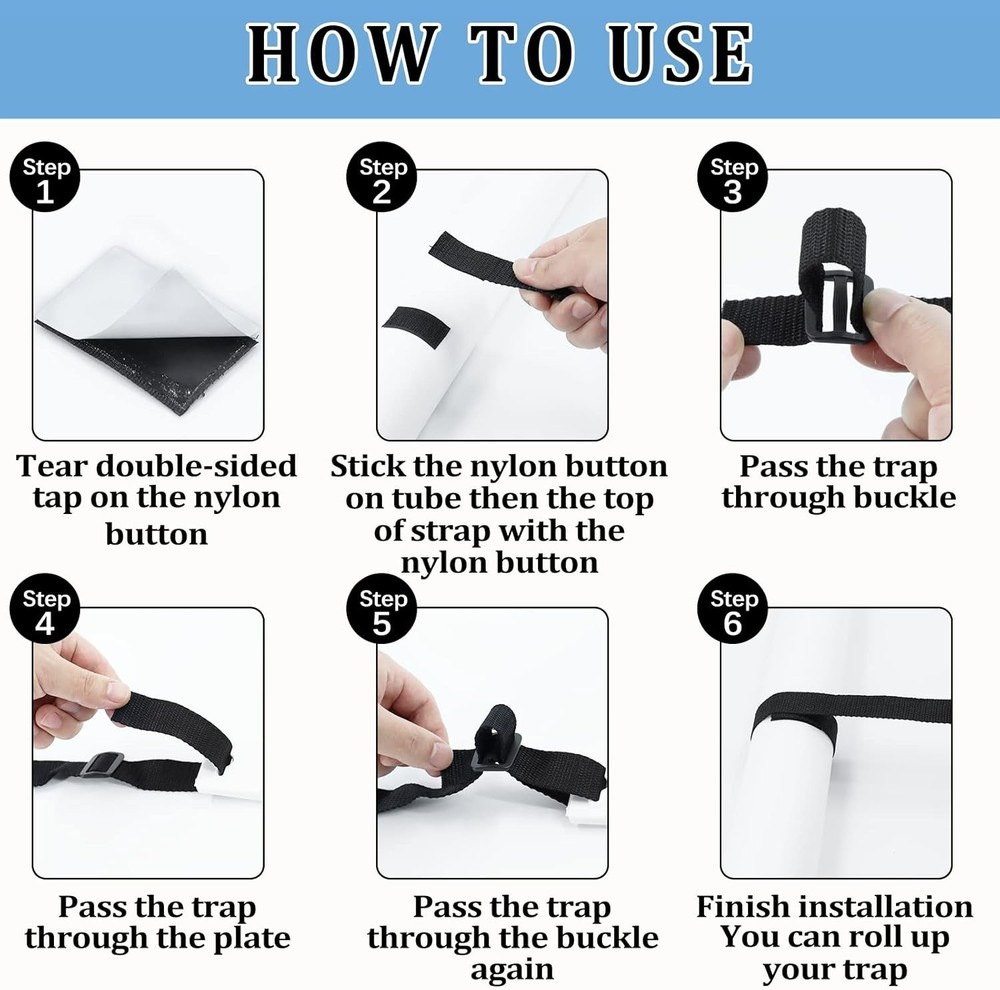 HOW TO USE

Step 1

Tear double-sided tap on the nylon button

Step 2

Stick the nylon button on tube then the top of strap with the nylon button

Step 3

Pass the trap through buckle

Step 4

Pass the trap through the plate

Step 5

Pass the trap through the buckle again

Step 6

Finish installation You can roll up your trap