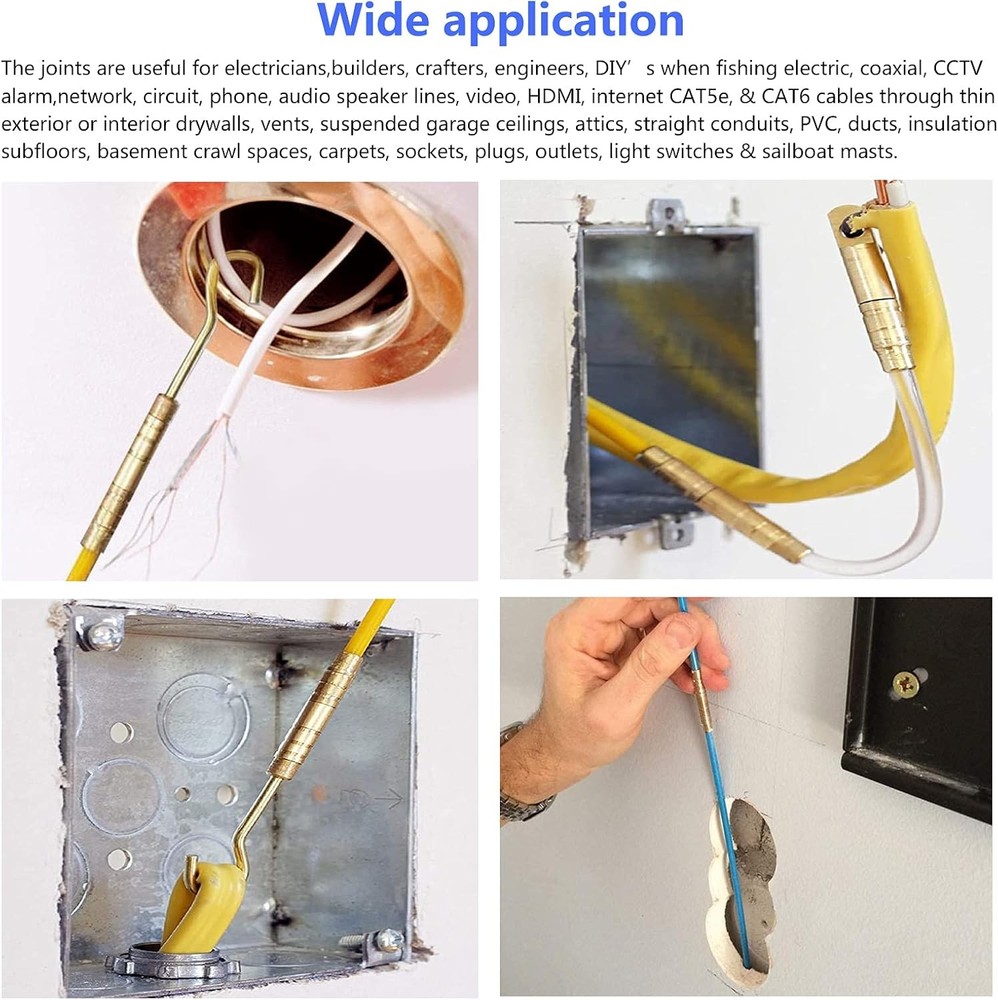 Wide application

The joints are useful for electricians,builders, crafters, engineers, DIY’ s when fishing electric, coaxial, CCTV alarm,network, circuit, phone, audio speaker lines, video, HDMI, internet CAT5e, & CAT6 cables through thin exterior or interior drywalls, vents, suspended garage ceilings, attics, straight conduits, PVC, ducts, insulation subfloors, basement crawl spaces, carpets, sockets, plugs, outlets, light switches & sailboat masts.