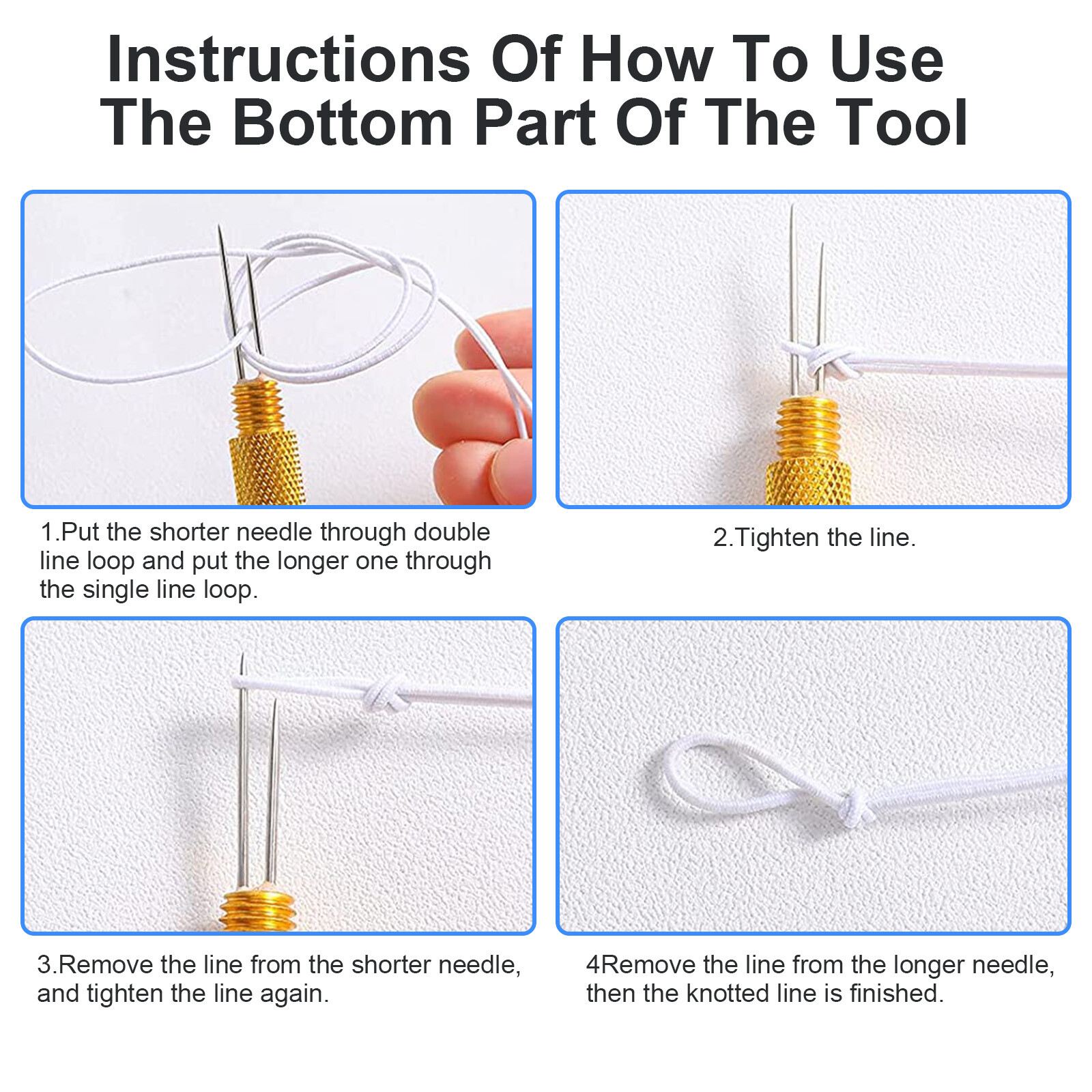 Instructions Of How To Use The Bottom Part Of The Tool

1.Put the shorter needle through double line loop and put the longer one through the single line loop.

2.Tighten the line.

3.Remove the line from the shorter needle, and tighten the line again.

4Remove the line from the longer needle, then the knotted line is finished.