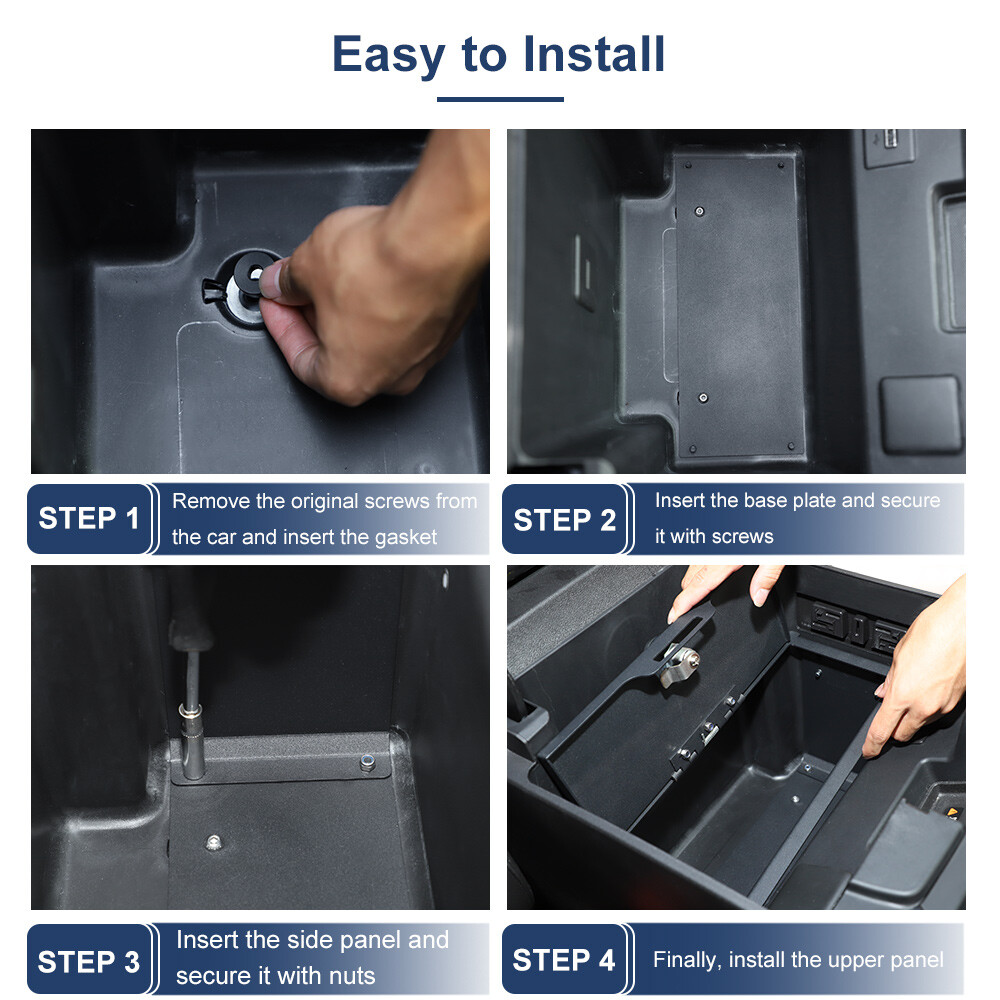 Easy to Install

STEP 1
Remove the original screws from the car and insert the gasket

STEP 2
Insert the base plate and secure it with screws

STEP 3
Insert the side panel and secure it with nuts

STEP 4
Finally, install the upper panel