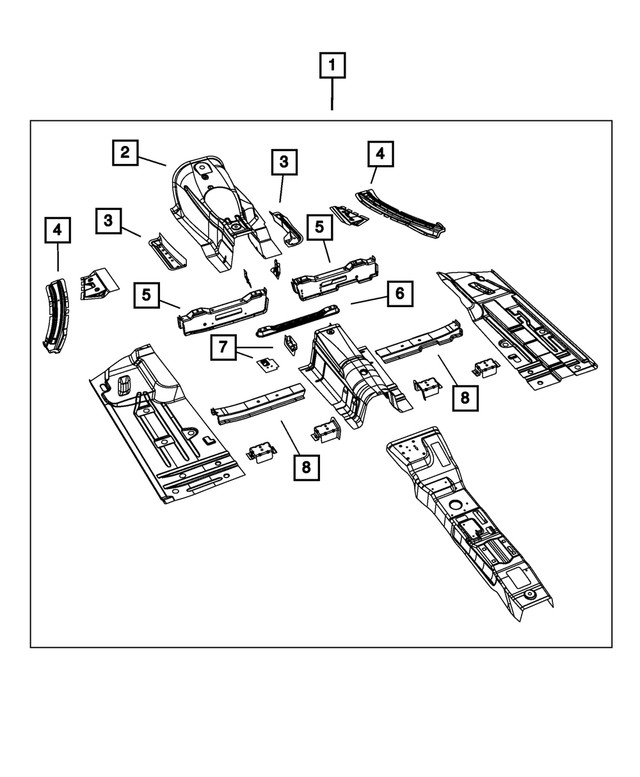 1
2
3
4
3
4
5
5
6
7
8
8