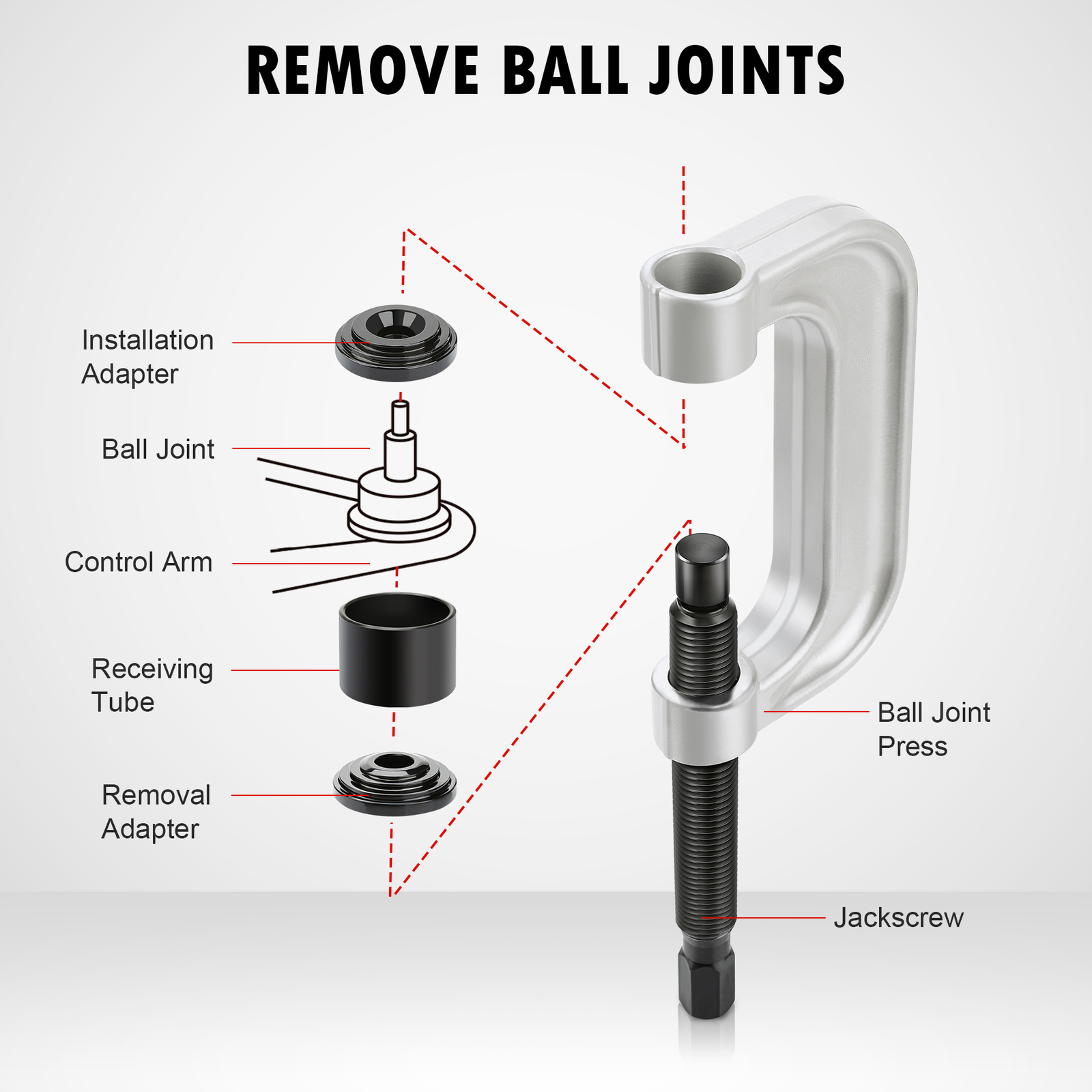 REMOVE BALL JOINTS

Installation Adapter

Ball Joint

Control Arm

Receiving Tube

Removal Adapter

Ball Joint Press

Jackscrew