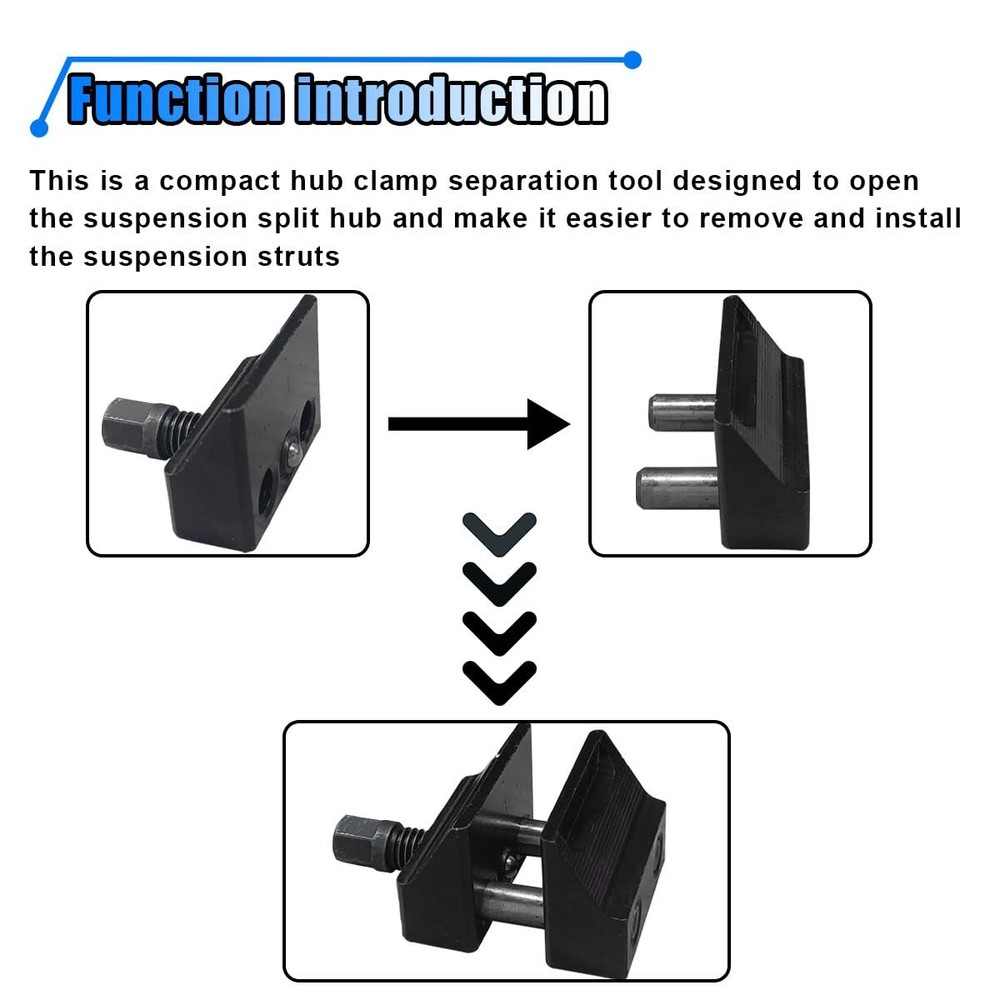 Function introduction

This is a compact hub clamp separation tool designed to open the suspension split hub and make it easier to remove and install the suspension struts