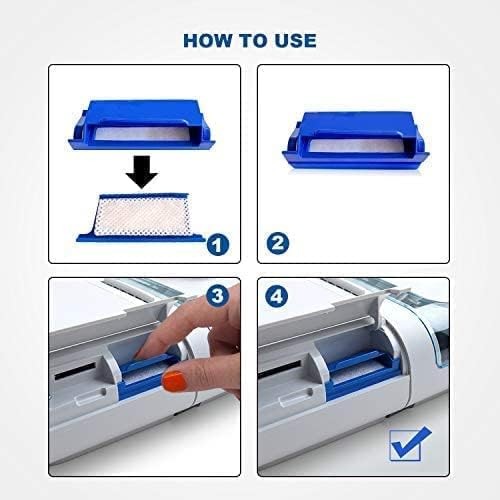 HOW TO USE

1

2

3

4