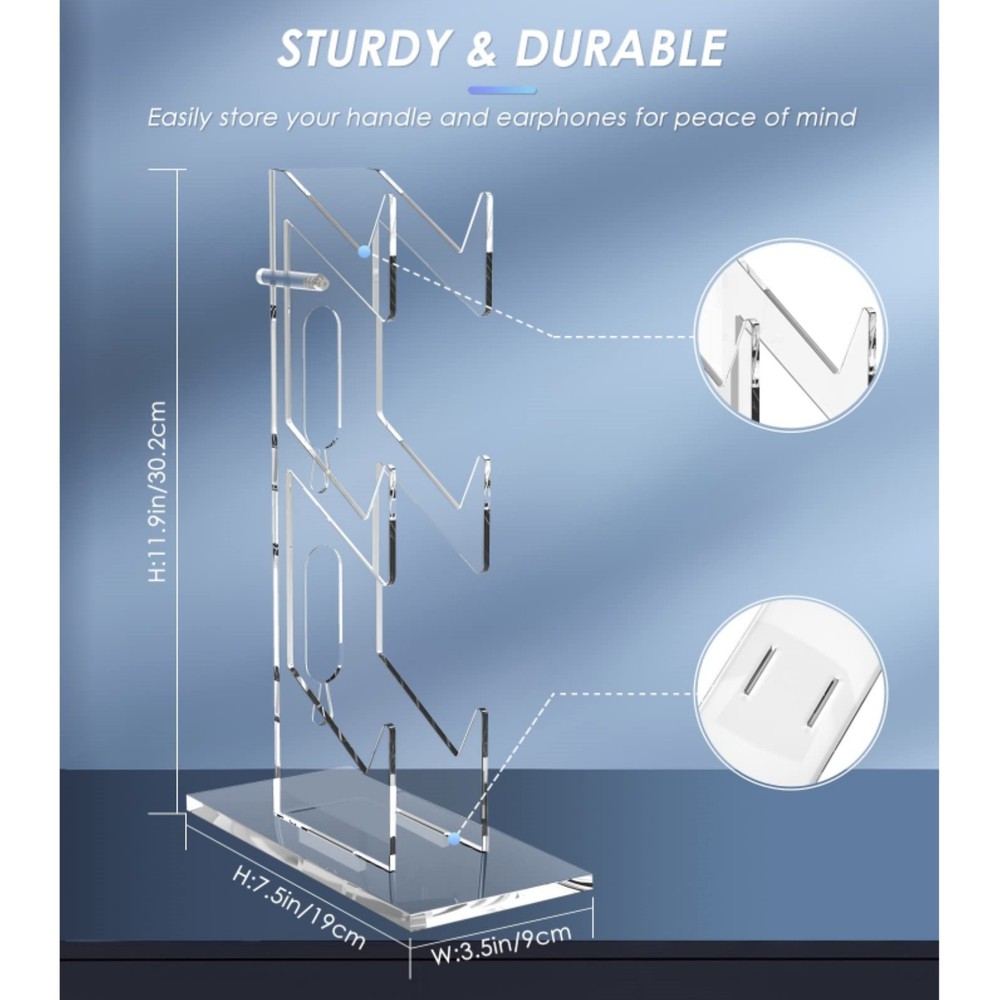 STURDY & DURABLE

Easily store your handle and earphones for peace of mind

H:11.9in/30.2cm

H:7.5in/19cm

W:3.5in/9cm