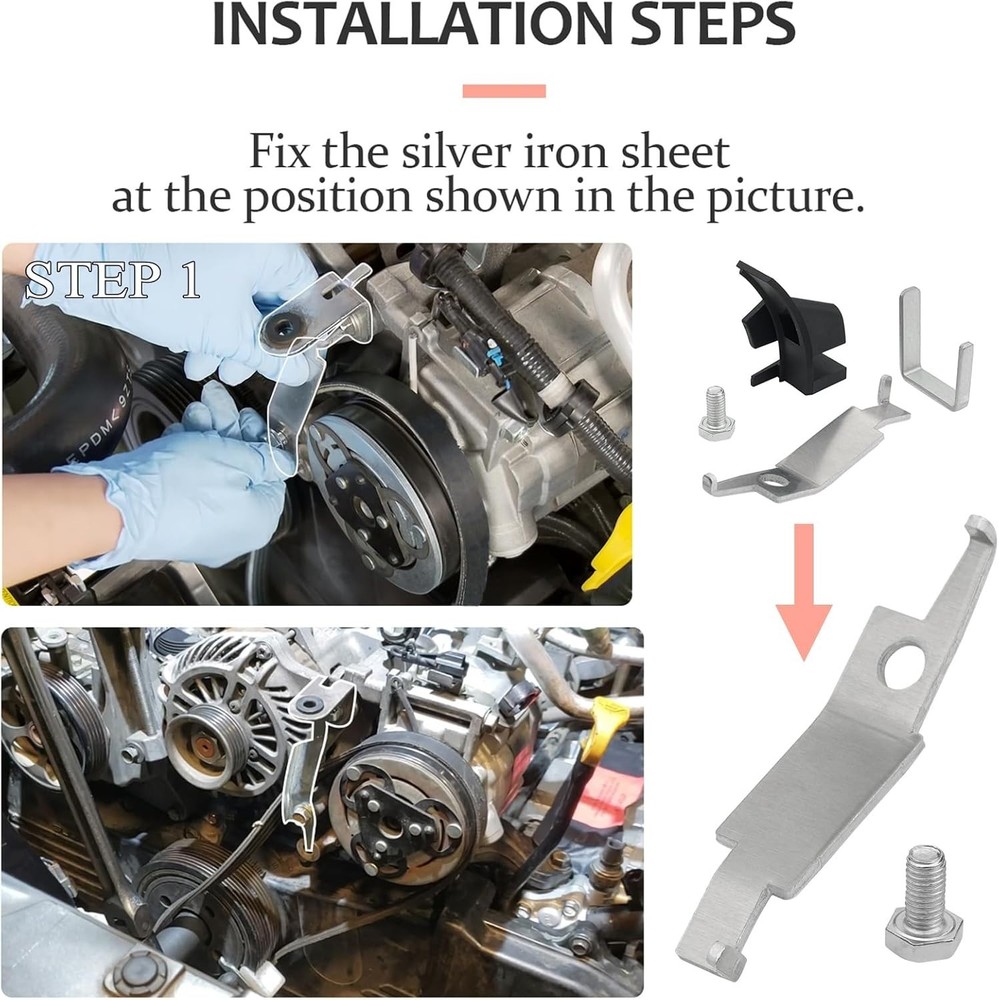 INSTALLATION STEPS

Fix the silver iron sheet at the position shown in the picture.

STEP 1

EPDM