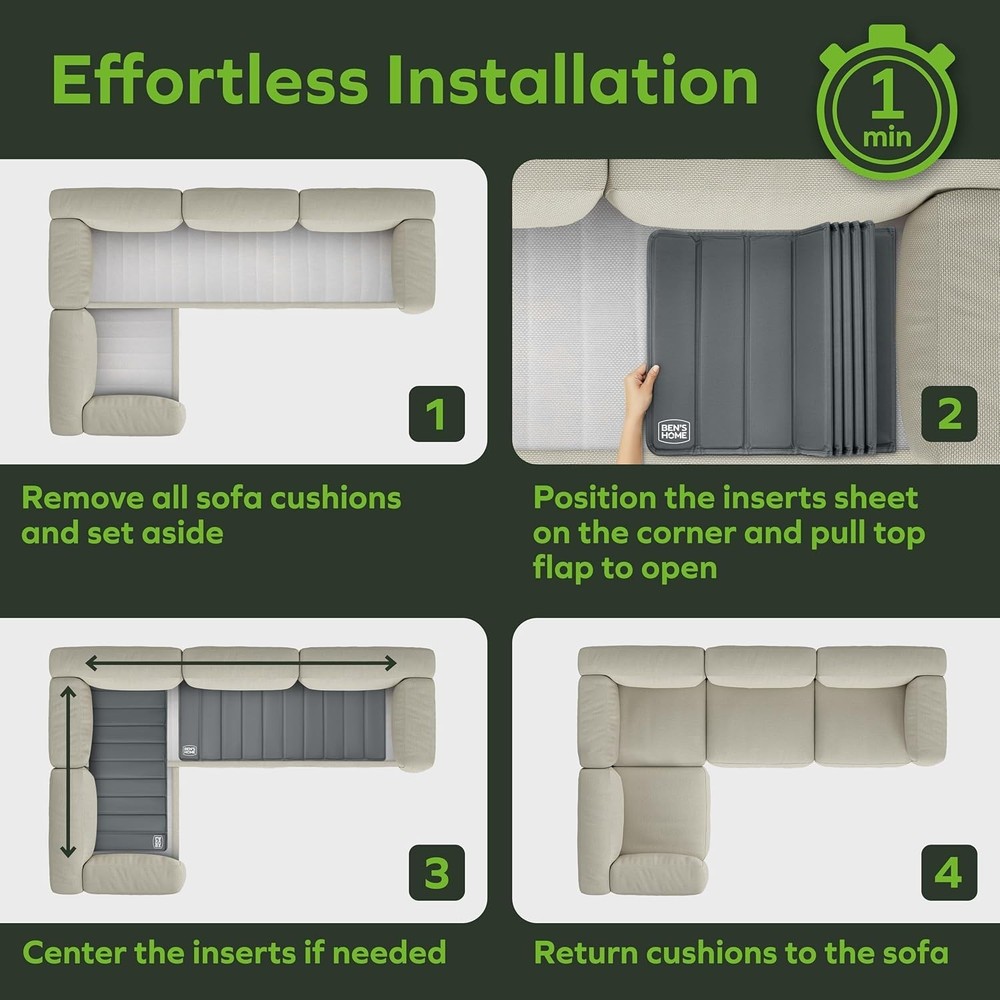 Effortless Installation

1 min

1

Remove all sofa cushions and set aside

BEN'S HOME

2

Position the inserts sheet on the corner and pull top flap to open

BEN'S HOME

3

Center the inserts if needed

4

Return cushions to the sofa