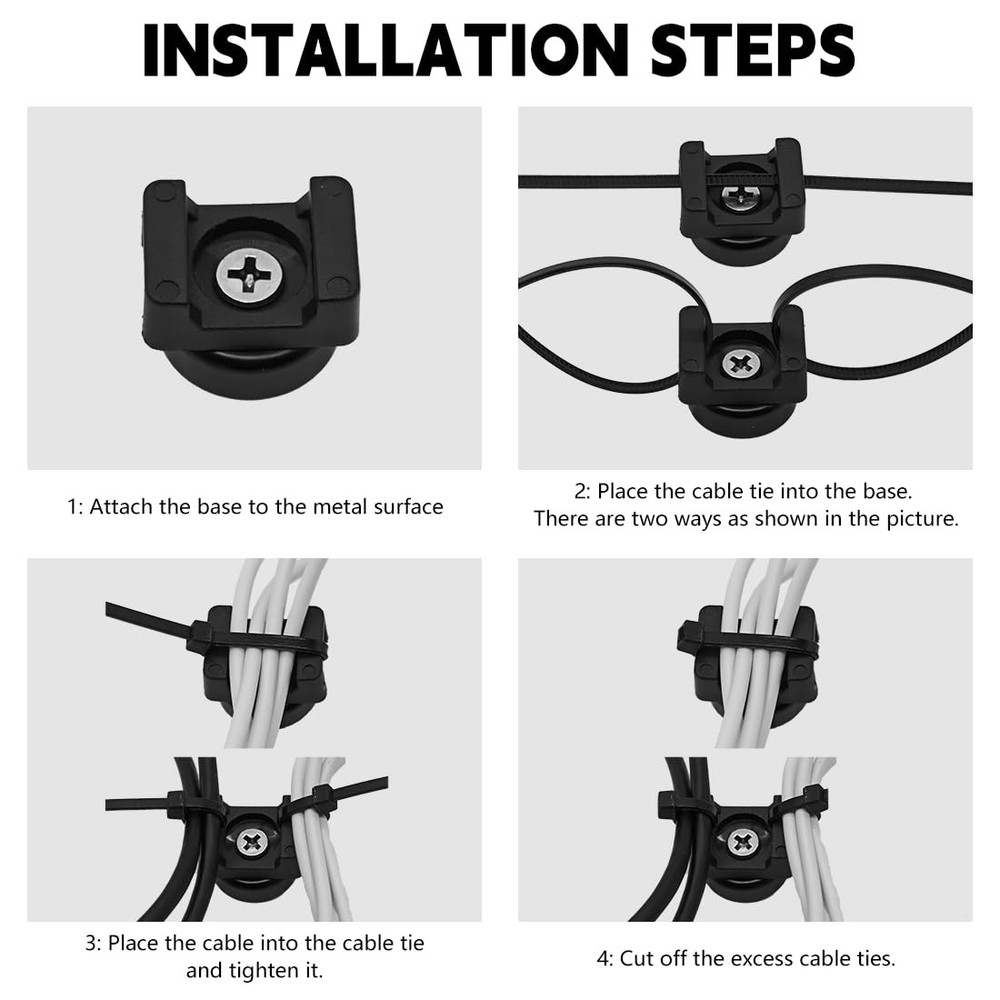 INSTALLATION STEPS

1: Attach the base to the metal surface

2: Place the cable tie into the base. There are two ways as shown in the picture.

3: Place the cable into the cable tie and tighten it.

4: Cut off the excess cable ties.