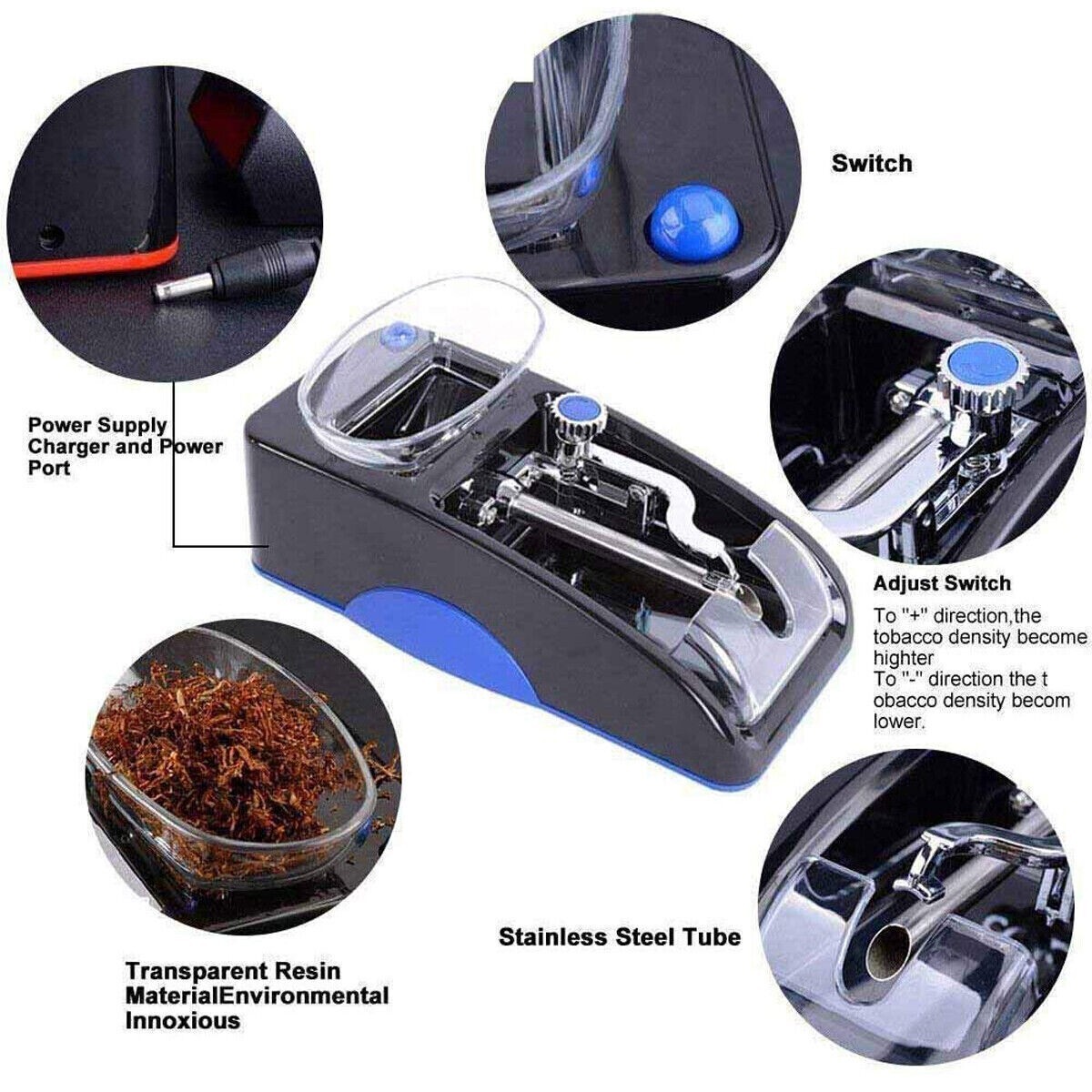 Switch

Power Supply Charger and Power Port

Adjust Switch

To "+" direction,the tobacco density become highter
To "-" direction the t obacco density becom lower.

Stainless Steel Tube

Transparent Resin MaterialEnvironmental Innoxious