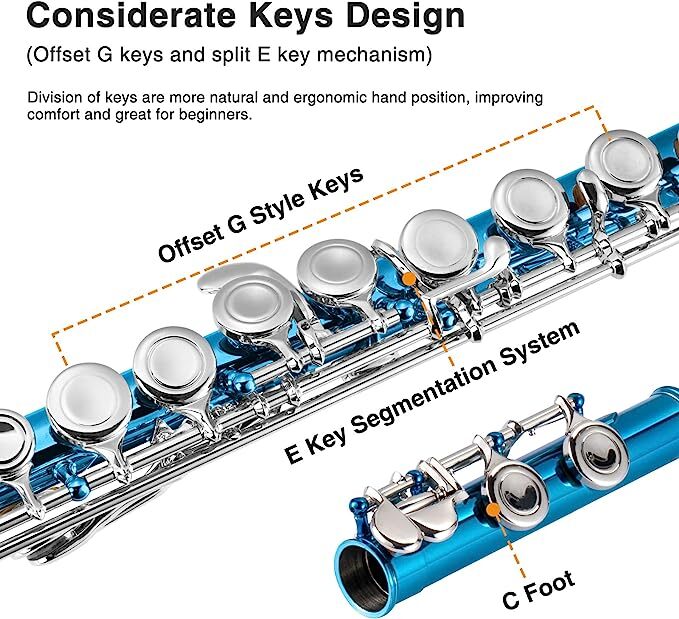 Considerate Keys Design

(Offset G keys and split E key mechanism)

Division of keys are more natural and ergonomic hand position, improving comfort and great for beginners.

Offset G Style Keys

E Key Segmentation System

C Foot