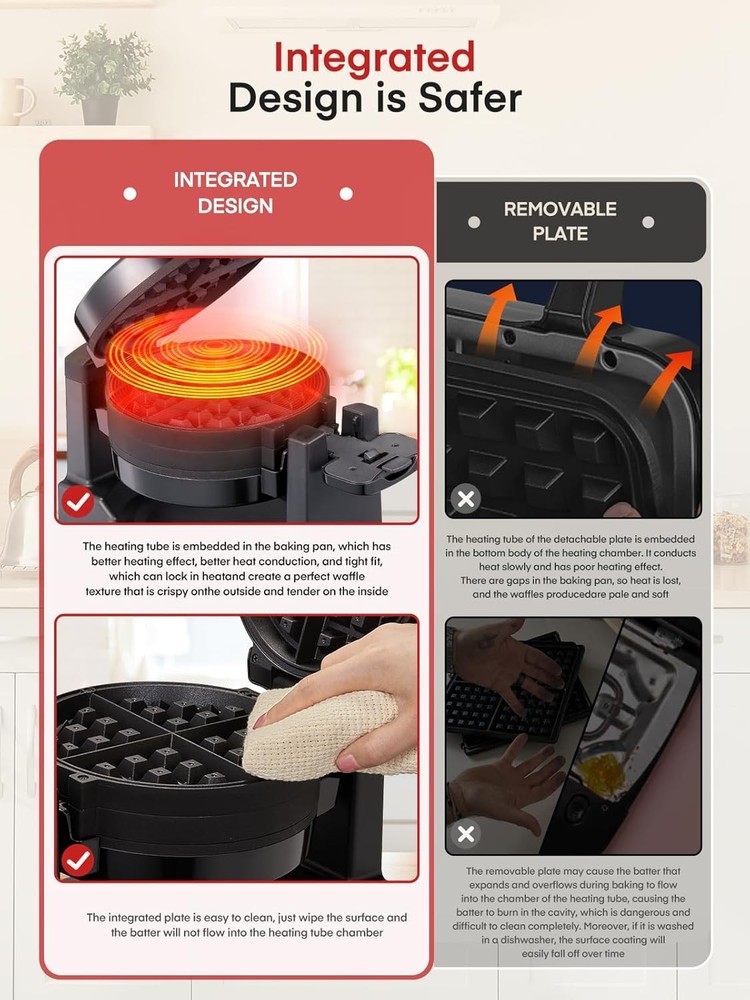 Integrated Design is Safer

INTEGRATED DESIGN

The heating tube is embedded in the baking pan, which has better heating effect, better heat conduction, and tight fit, which can lock in heatand create a perfect waffle texture that is crispy onthe outside and tender on the inside

The integrated plate is easy to clean, just wipe the surface and the batter will not flow into the heating tube chamber

REMOVABLE PLATE

The heating tube of the detachable plate is embedded in the bottom body of the heating chamber. It conducts heat slowly and has poor heating effect. There are gaps in the baking pan, so heat is lost, and the waffles producedare pale and soft

The removable plate may cause the batter that expands and overflows during baking to flow into the chamber of the heating tube, causing the batter to burn in the cavity, which is dangerous and difficult to clean completely. Moreover, if it is washed in a dishwasher, the surface coating will easily fall off over time