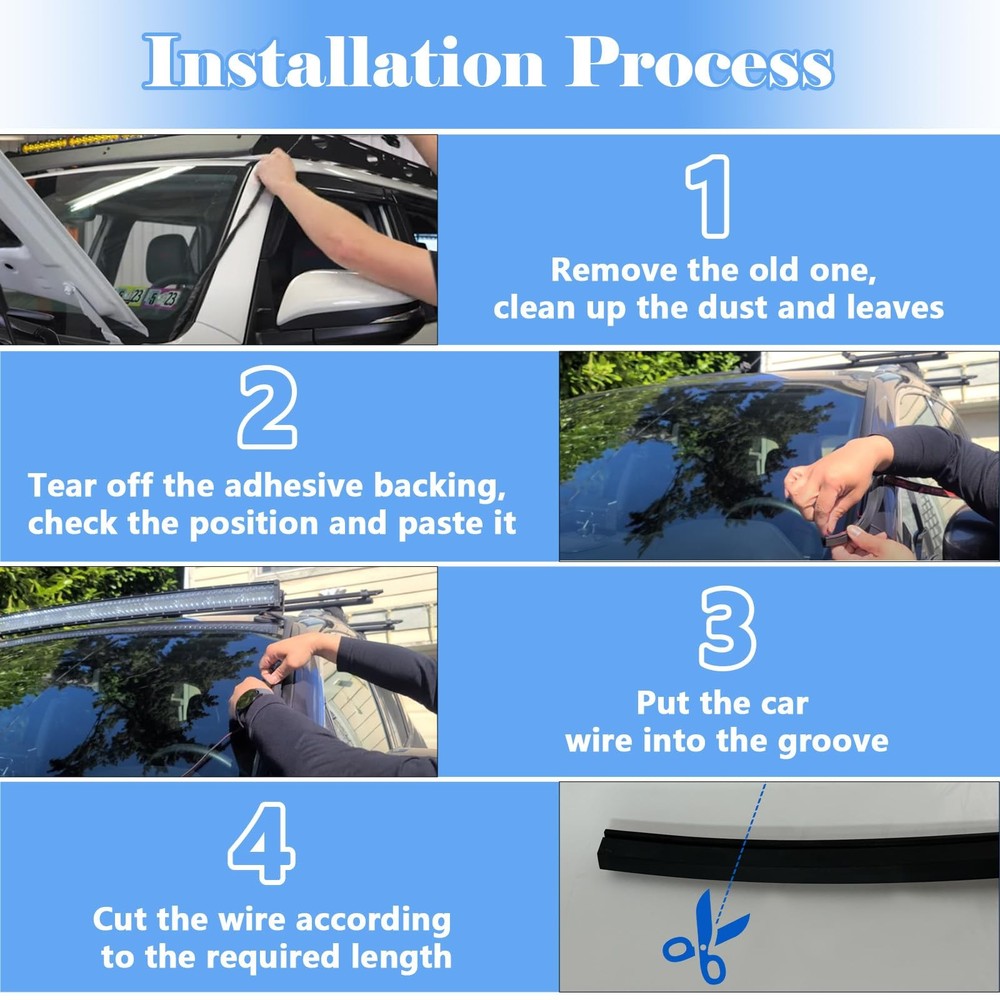 Installation Process

1

Remove the old one, clean up the dust and leaves

2

Tear off the adhesive backing, check the position and paste it

3

Put the car wire into the groove

4

Cut the wire according to the required length