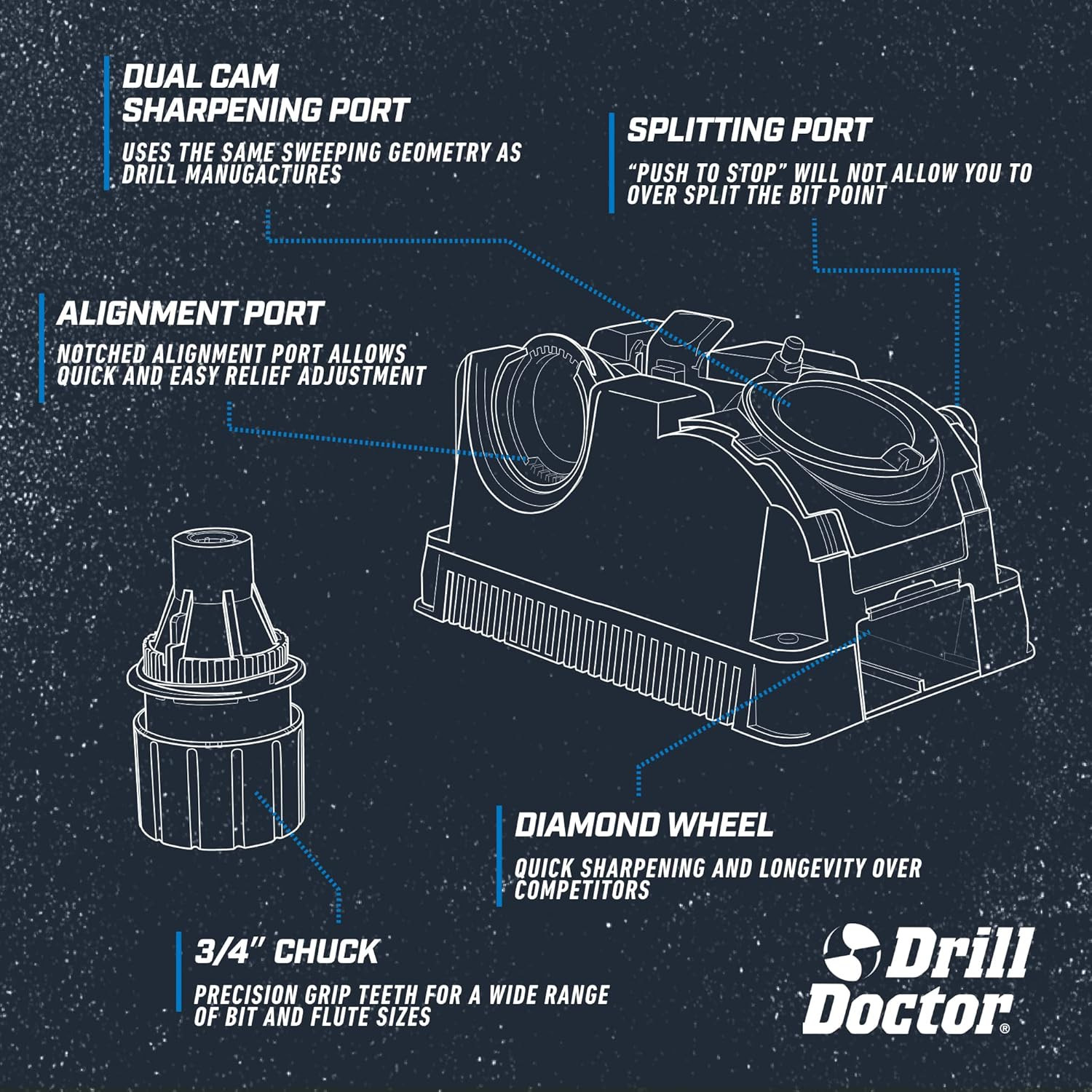 DUAL CAM SHARPENING PORT

USES THE SAME SWEEPING GEOMETRY AS DRILL MANUGACTURES

SPLITTING PORT

"PUSH TO STOP" WILL NOT ALLOW YOU TO OVER SPLIT THE BIT POINT

ALIGNMENT PORT

NOTCHED ALIGNMENT PORT ALLOWS QUICK AND EASY RELIEF ADJUSTMENT

DIAMOND WHEEL

QUICK SHARPENING AND LONGEVITY OVER COMPETITORS

3/4" CHUCK

PRECISION GRIP TEETH FOR A WIDE RANGE OF BIT AND FLUTE SIZES

Drill Doctor®