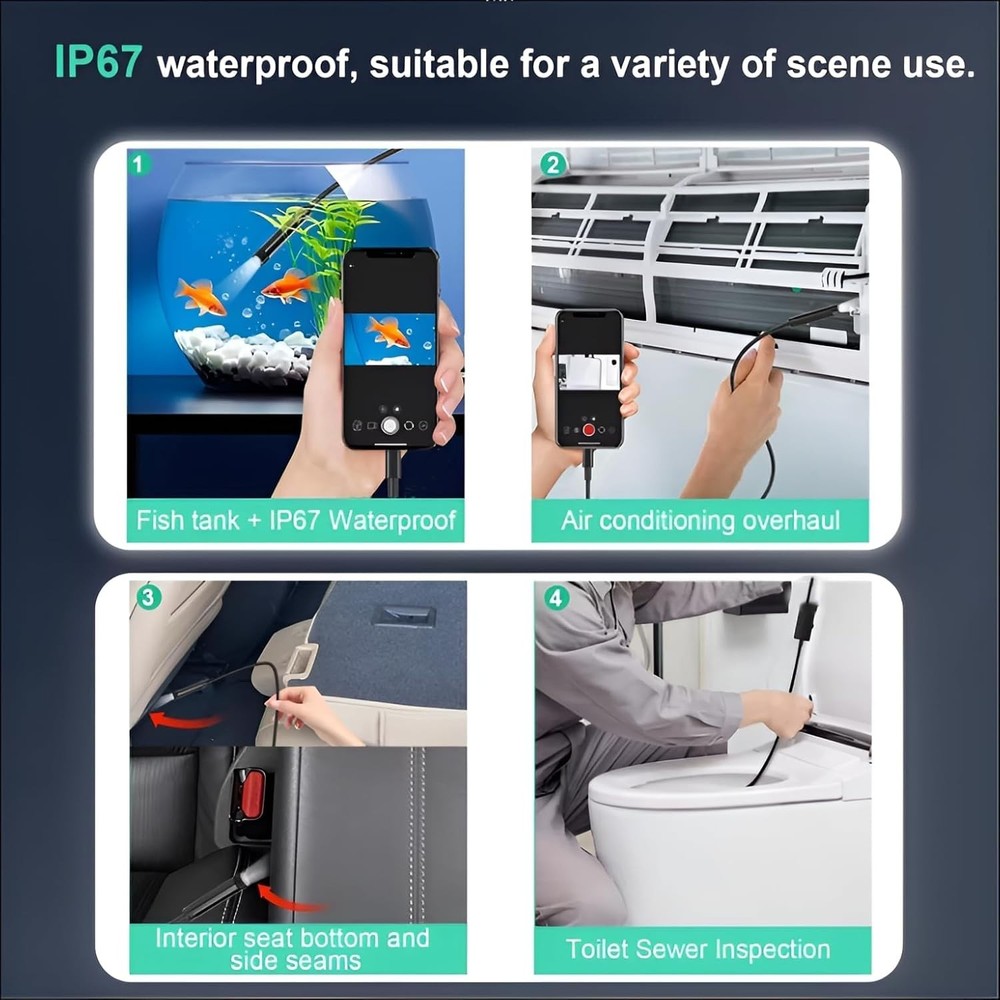 IP67 waterproof, suitable for a variety of scene use.

1

Fish tank + IP67 Waterproof

2

Air conditioning overhaul

3

Interior seat bottom and side seams

4

Toilet Sewer Inspection