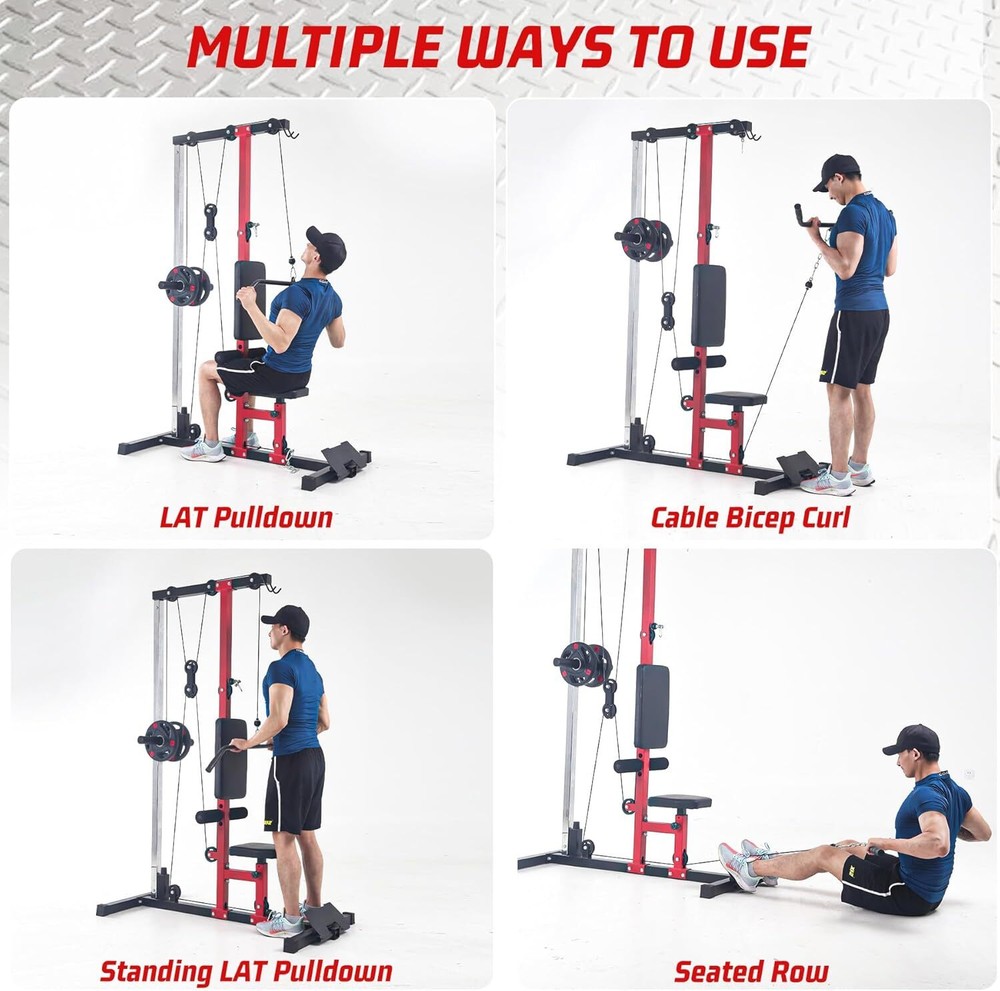 MULTIPLE WAYS TO USE

LAT Pulldown

Cable Bicep Curl

Standing LAT Pulldown

Seated Row