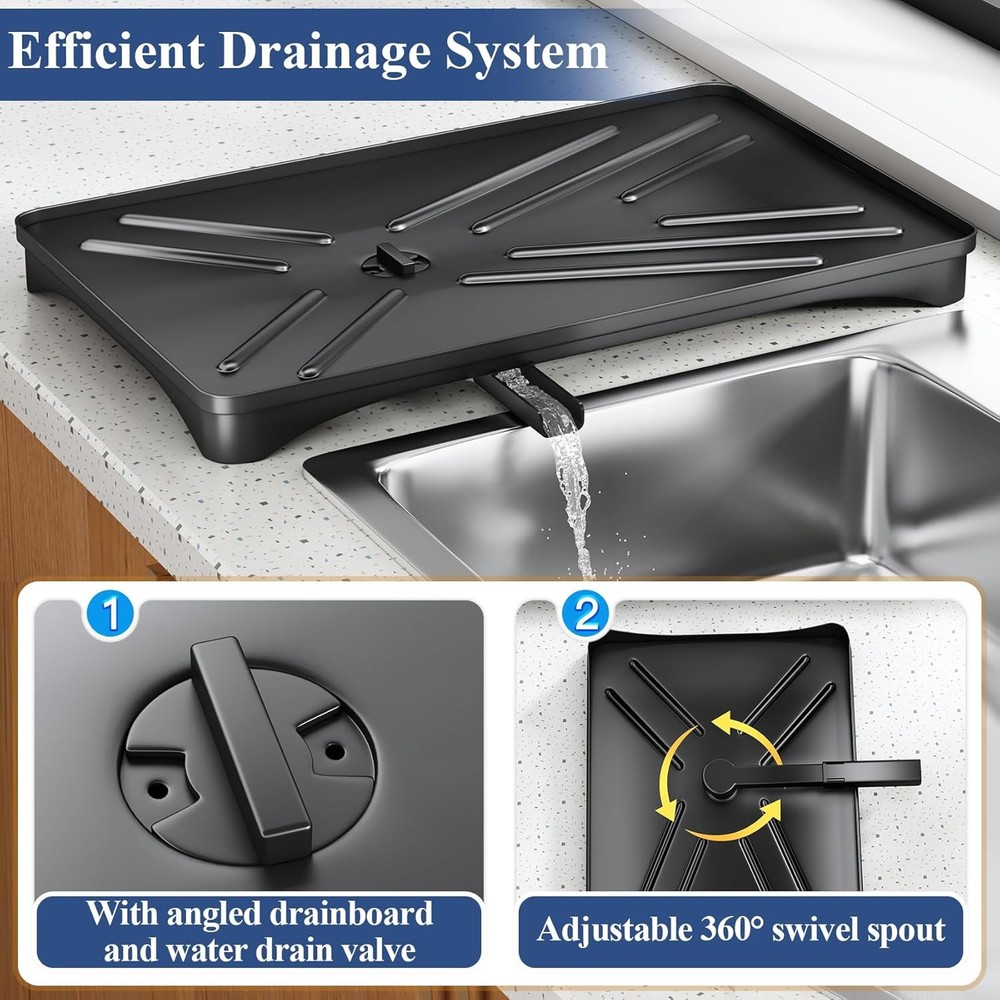 Efficient Drainage System

1

With angled drainboard and water drain valve

2

Adjustable 360° swivel spout