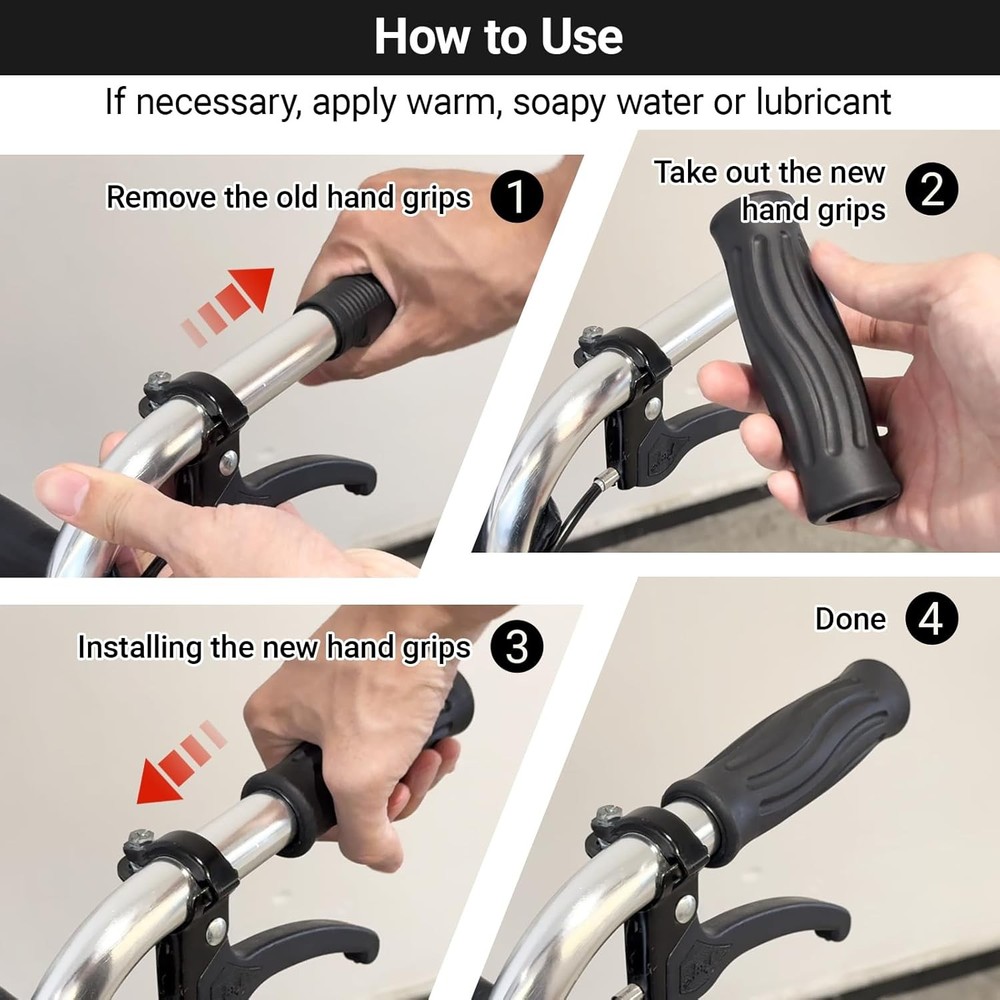 How to Use

If necessary, apply warm, soapy water or lubricant

Remove the old hand grips 1

Take out the new hand grips 2

Installing the new hand grips 3

Done 4