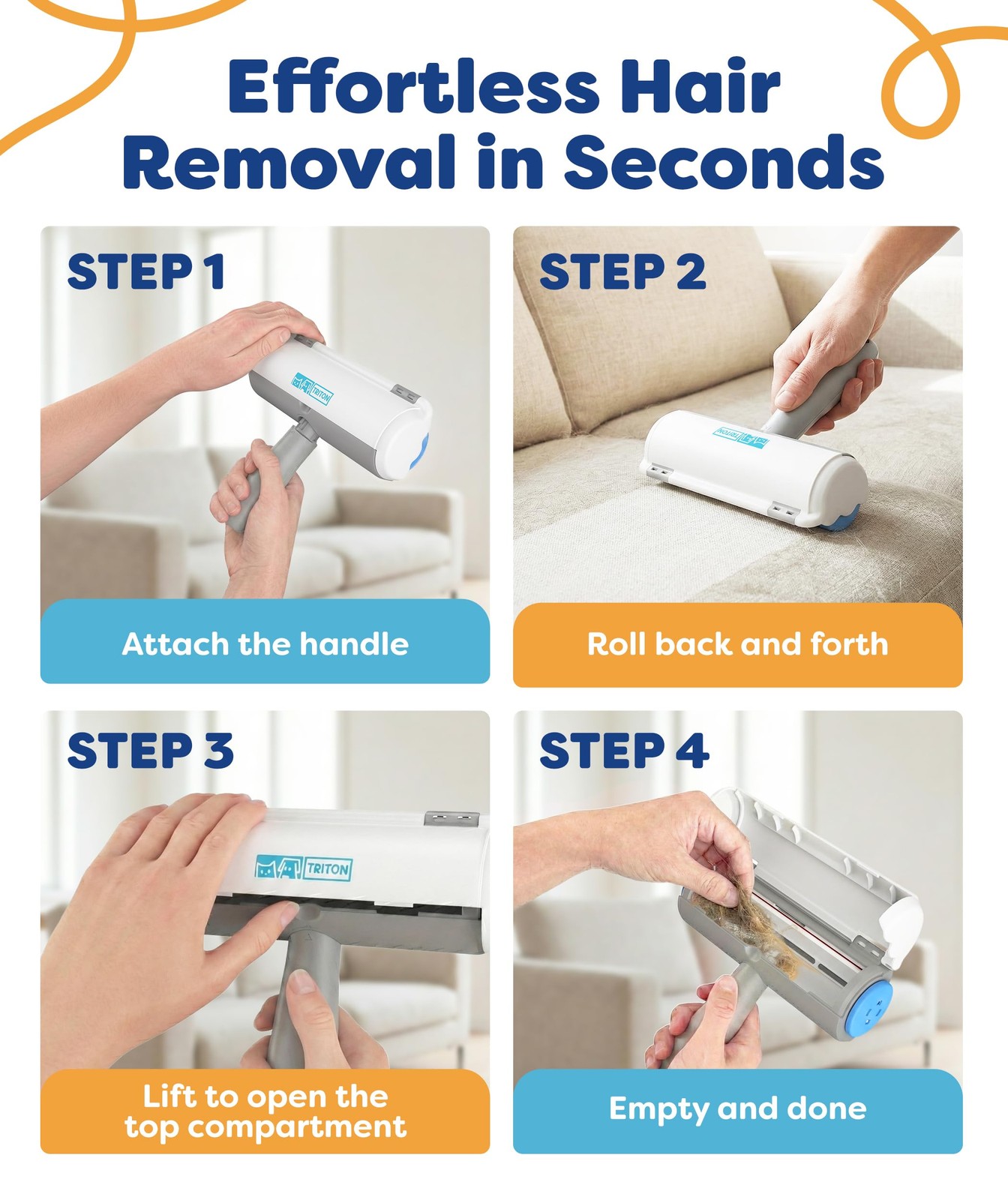 Effortless Hair Removal in Seconds

STEP 1

TRITON

Attach the handle

STEP 2

TRITON

Roll back and forth

STEP 3

TRITON

Lift to open the top compartment

STEP 4

Empty and done