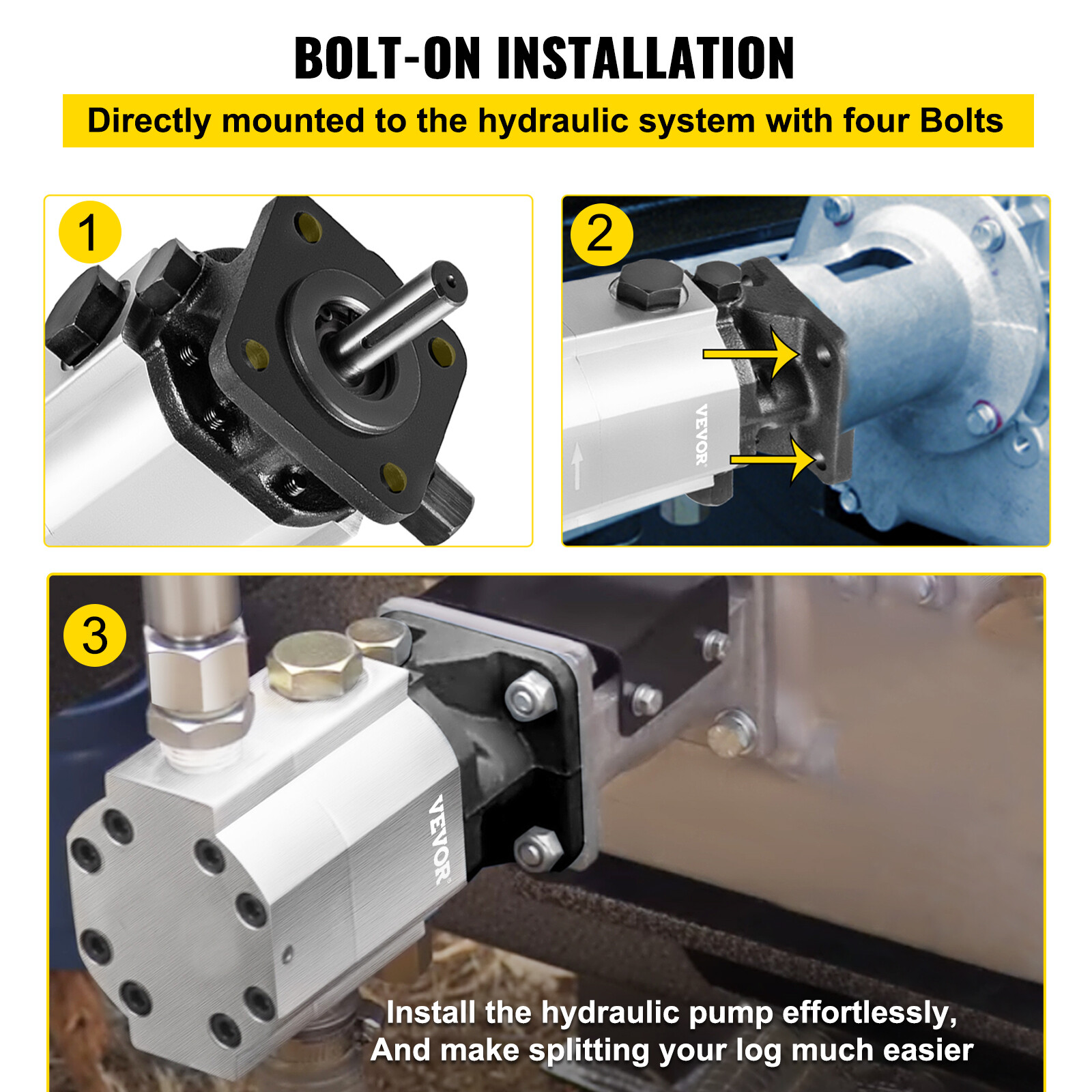 BOLT-ON INSTALLATION

Directly mounted to the hydraulic system with four Bolts

1

2

VEVOR

3

VEVOR

Install the hydraulic pump effortlessly,
And make splitting your log much easier