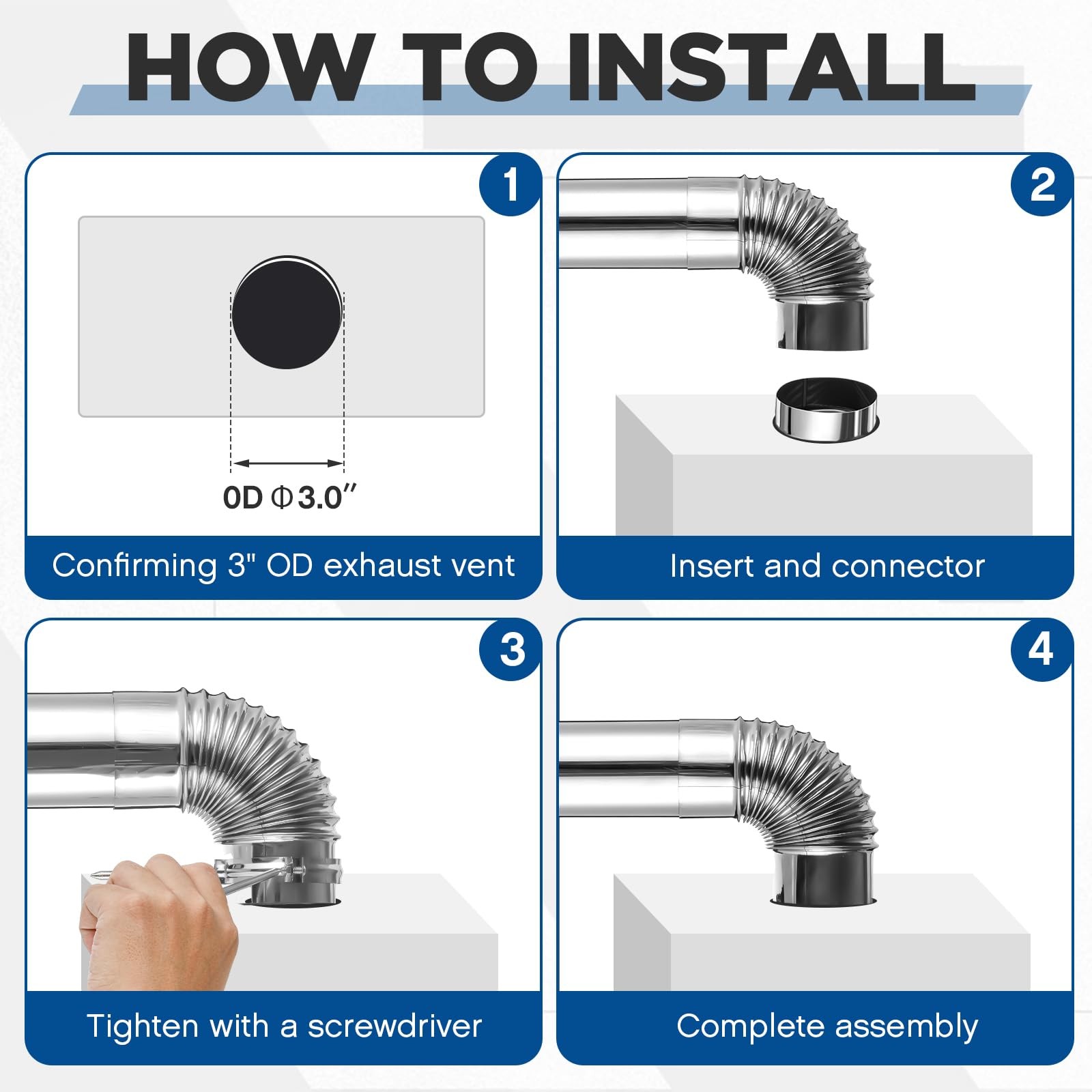 HOW TO INSTALL

1

0D Φ3.0″

Confirming 3" OD exhaust vent

2

Insert and connector

3

Tighten with a screwdriver

4

Complete assembly