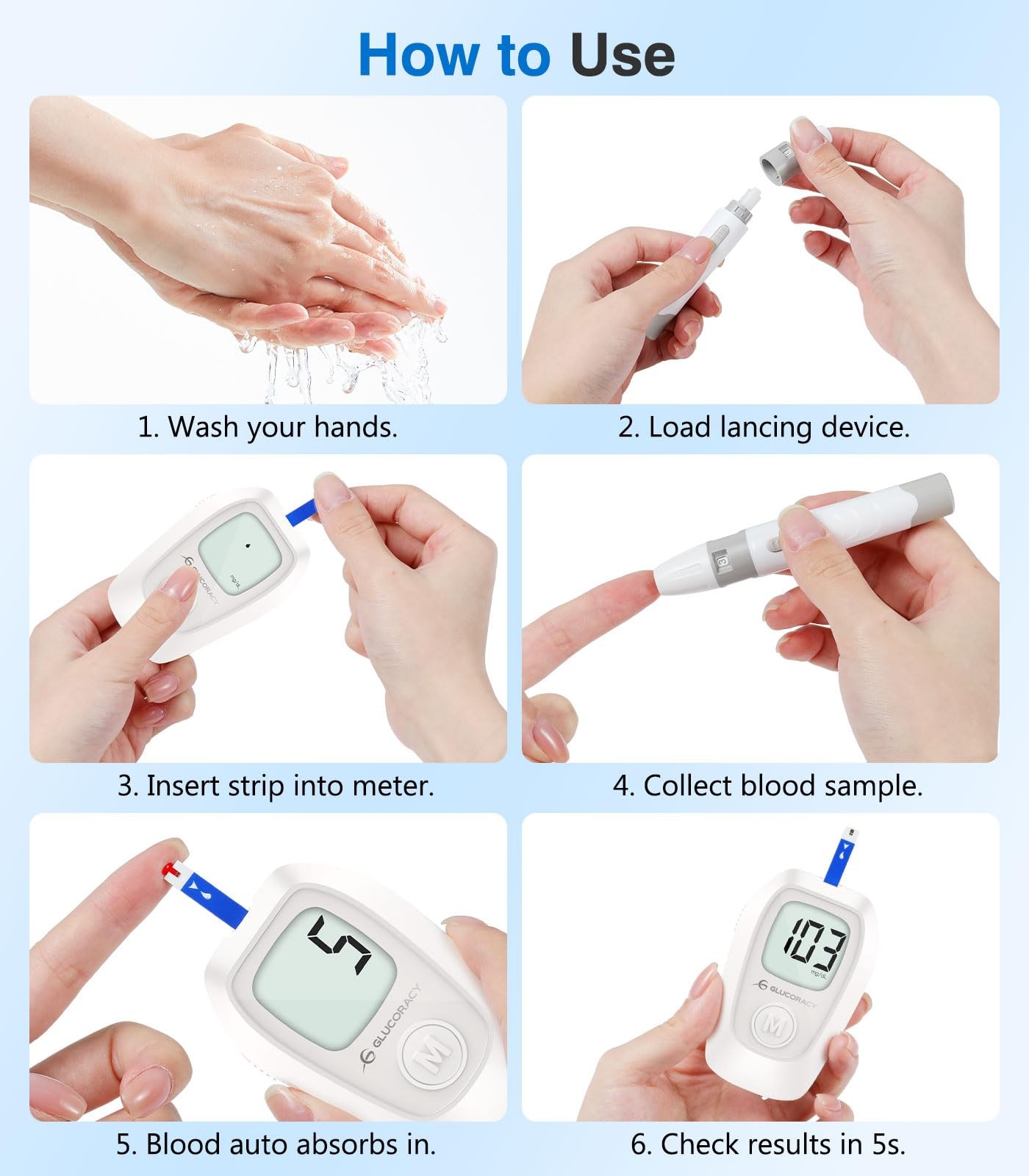 How to Use

1. Wash your hands.

2. Load lancing device.

GLUCORACY
mg/dL

3. Insert strip into meter.

3

4. Collect blood sample.

5
GLUCORACY
M

5. Blood auto absorbs in.

103
mg/dL
GLUCORACY
M

6. Check results in 5s.