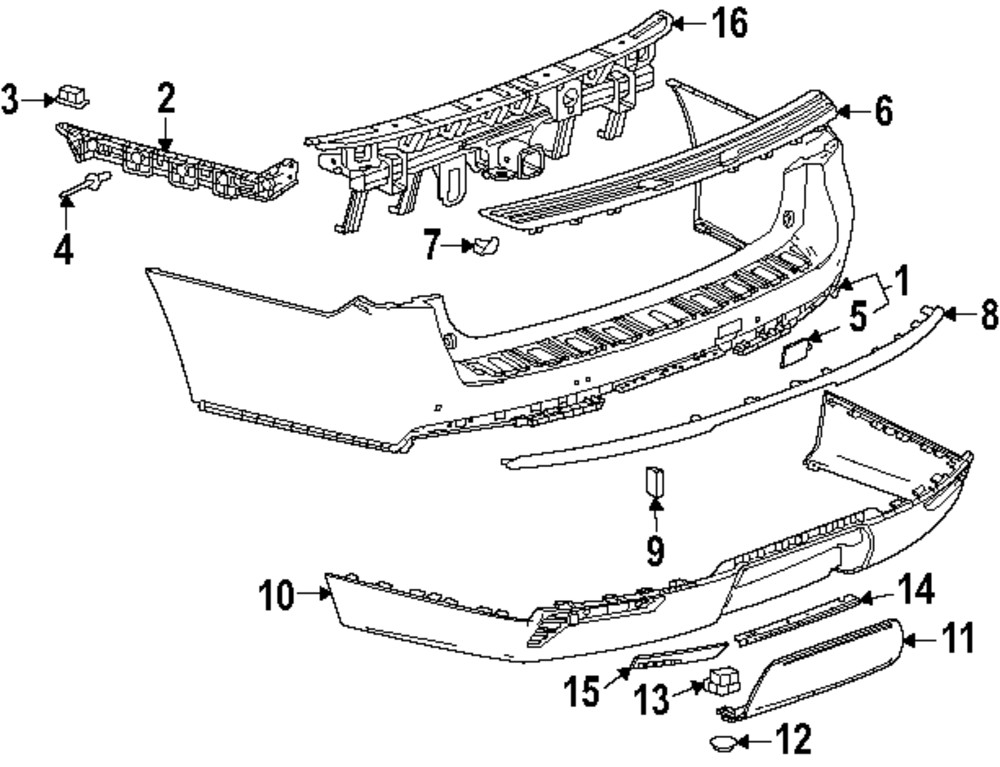 16
3
2
6
4
7
1
5
8
9
10
14
11
15
13
12