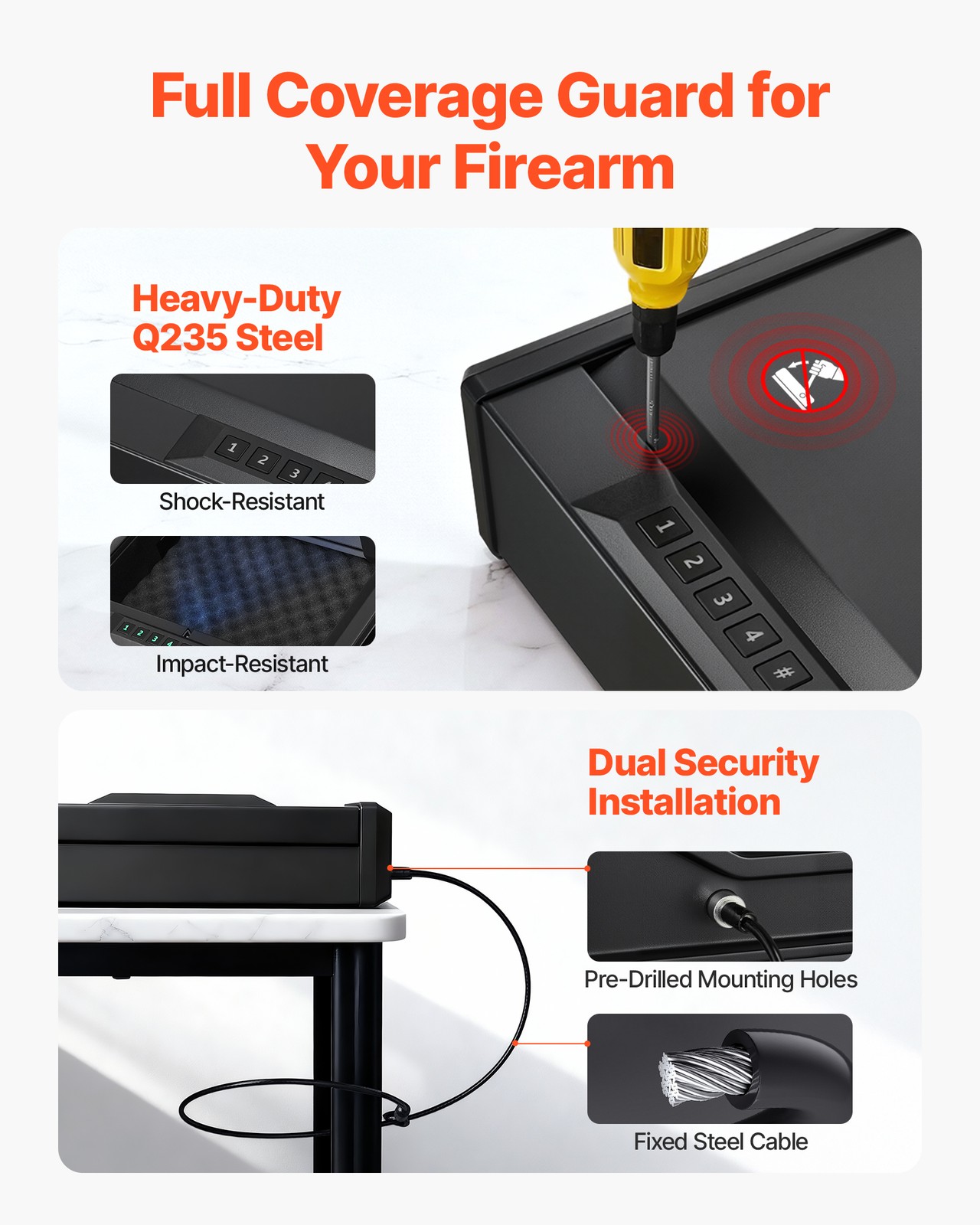 Full Coverage Guard for Your Firearm

Heavy-Duty Q235 Steel

1 2 3

Shock-Resistant

1 2 3 4

Impact-Resistant

1
2
3
4
#

Dual Security Installation

Pre-Drilled Mounting Holes

Fixed Steel Cable