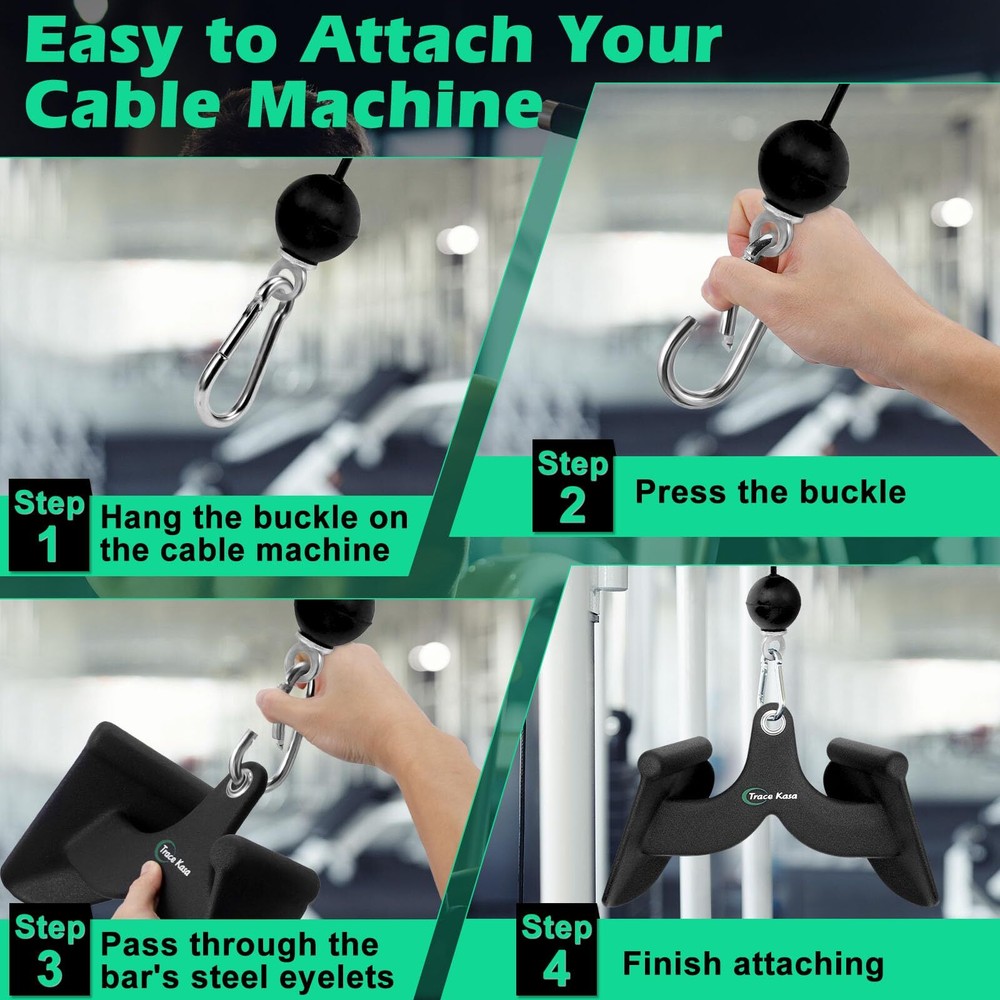 Easy to Attach Your Cable Machine

Step 1 Hang the buckle on the cable machine

Step 2 Press the buckle

Trace Kasa

Step 3 Pass through the bar's steel eyelets

Trace Kasa

Step 4 Finish attaching