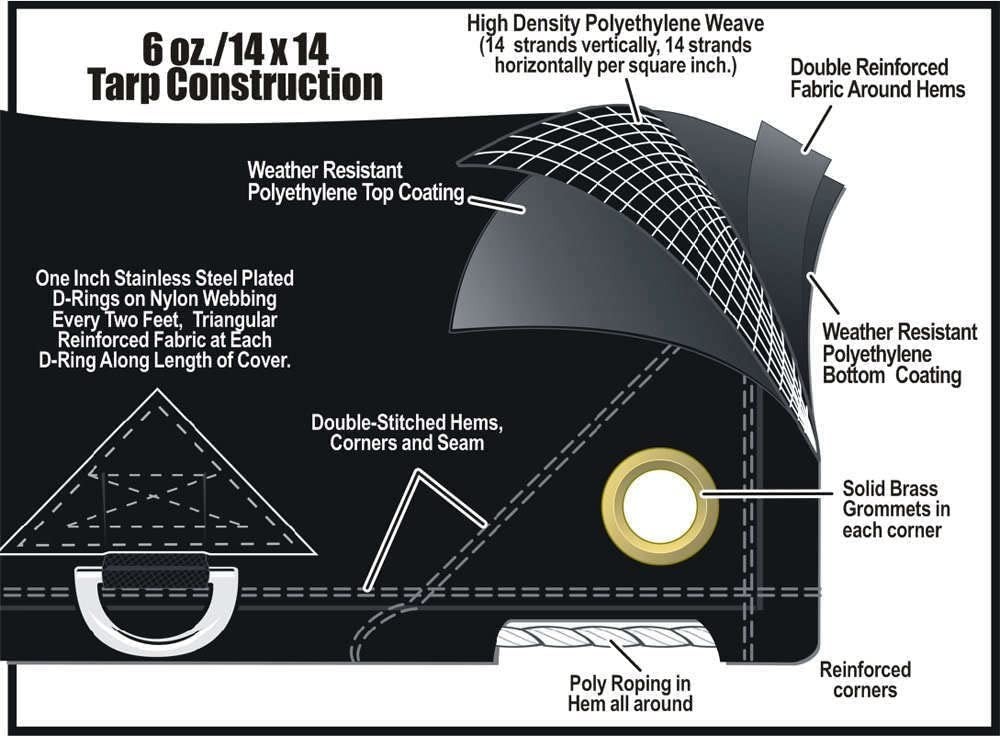 6 oz./14 x 14
Tarp Construction

High Density Polyethylene Weave
(14 strands vertically, 14 strands horizontally per square inch.)

Double Reinforced Fabric Around Hems

Weather Resistant Polyethylene Top Coating

One Inch Stainless Steel Plated D-Rings on Nylon Webbing Every Two Feet, Triangular Reinforced Fabric at Each D-Ring Along Length of Cover.

Weather Resistant Polyethylene Bottom Coating

Double-Stitched Hems, Corners and Seam

Solid Brass Grommets in each corner

Poly Roping in Hem all around

Reinforced corners