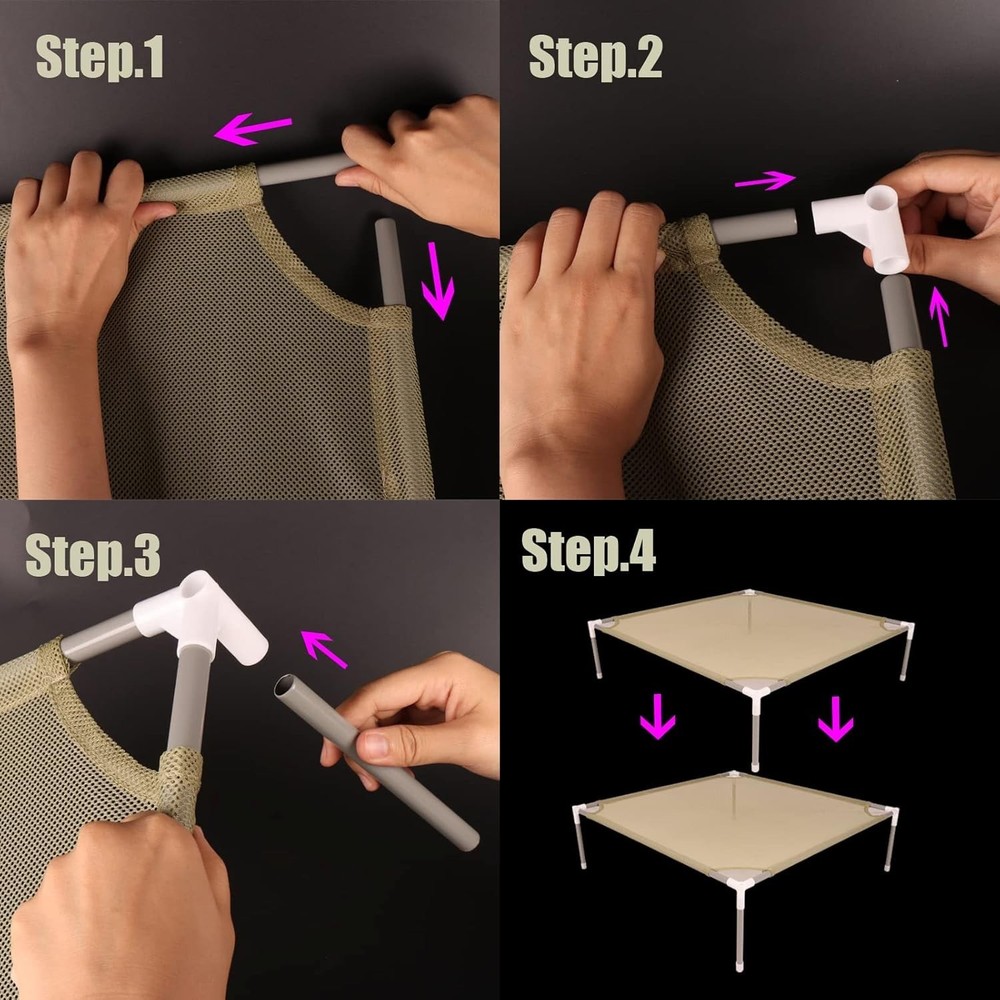 Step.1

Step.2

Step.3

Step.4