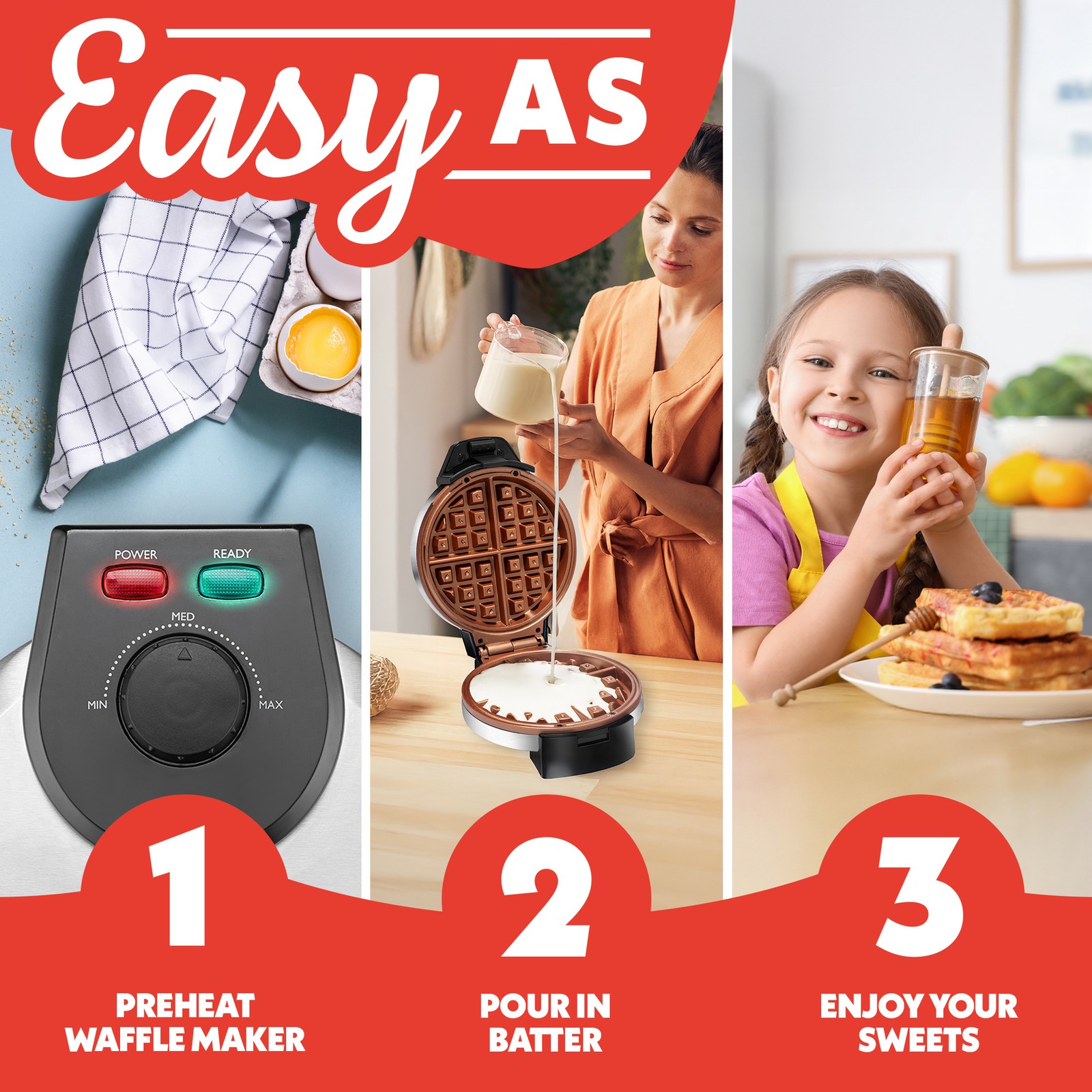 Easy AS

POWER READY

MED

MIN MAX

1

PREHEAT WAFFLE MAKER

2

POUR IN BATTER

3

ENJOY YOUR SWEETS