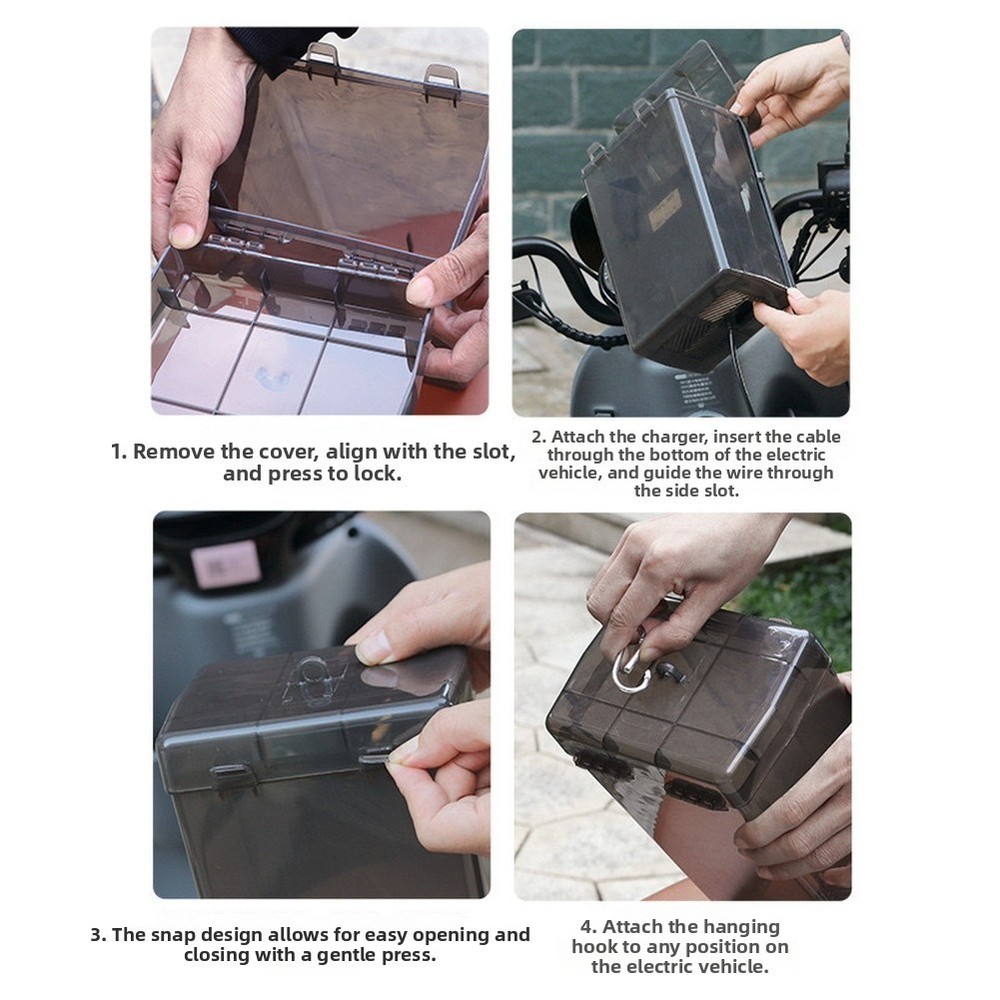 1. Remove the cover, align with the slot, and press to lock.

2. Attach the charger, insert the cable through the bottom of the electric vehicle, and guide the wire through the side slot.

3. The snap design allows for easy opening and closing with a gentle press.

4. Attach the hanging hook to any position on the electric vehicle.