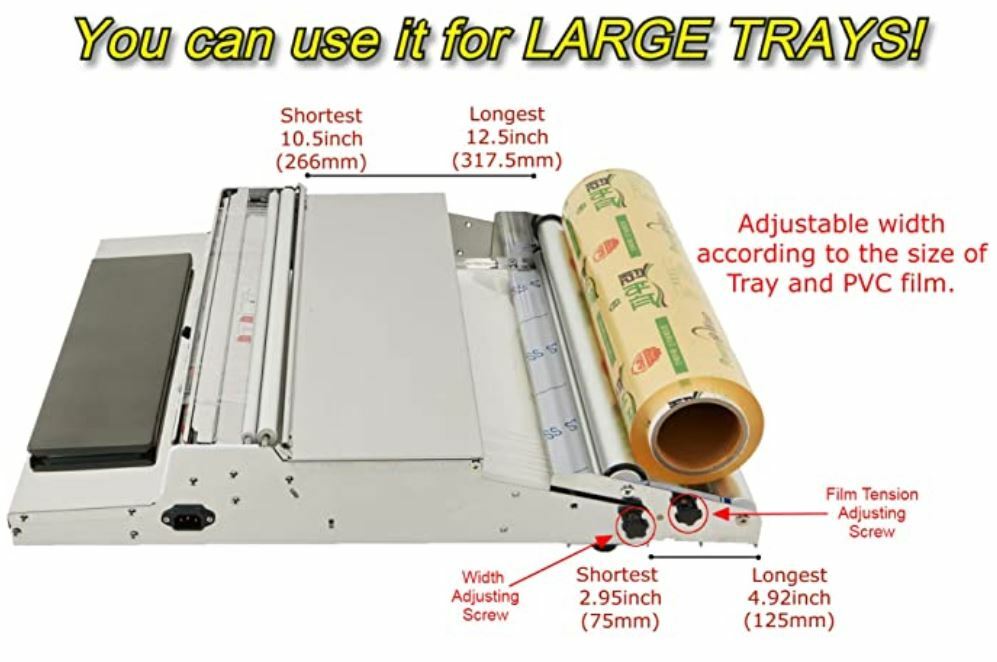 You can use it for LARGE TRAYS!

Shortest
10.5inch
(266mm)

Longest
12.5inch
(317.5mm)

Adjustable width according to the size of Tray and PVC film.

Film Tension Adjusting Screw

Width Adjusting Screw

Shortest
2.95inch
(75mm)

Longest
4.92inch
(125mm)