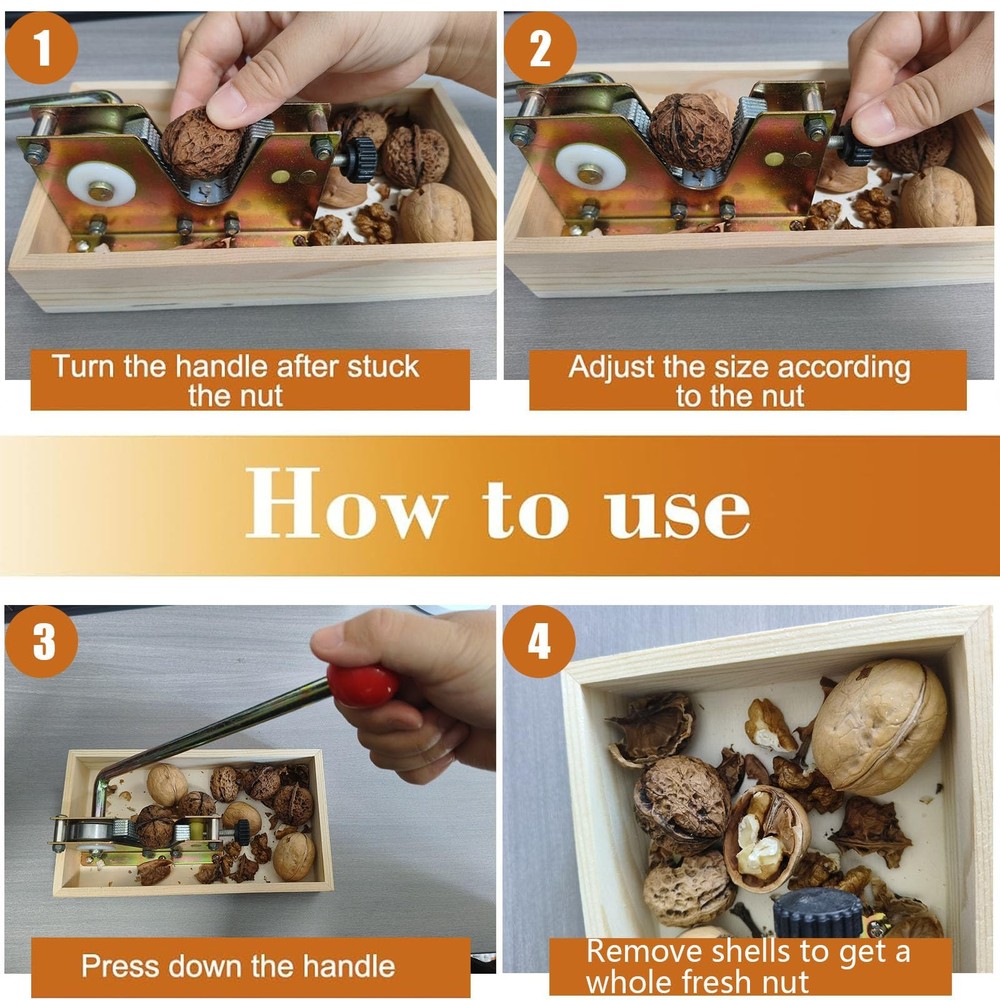 1

Turn the handle after stuck the nut

2

Adjust the size according to the nut

How to use

3

Press down the handle

4

Remove shells to get a whole fresh nut