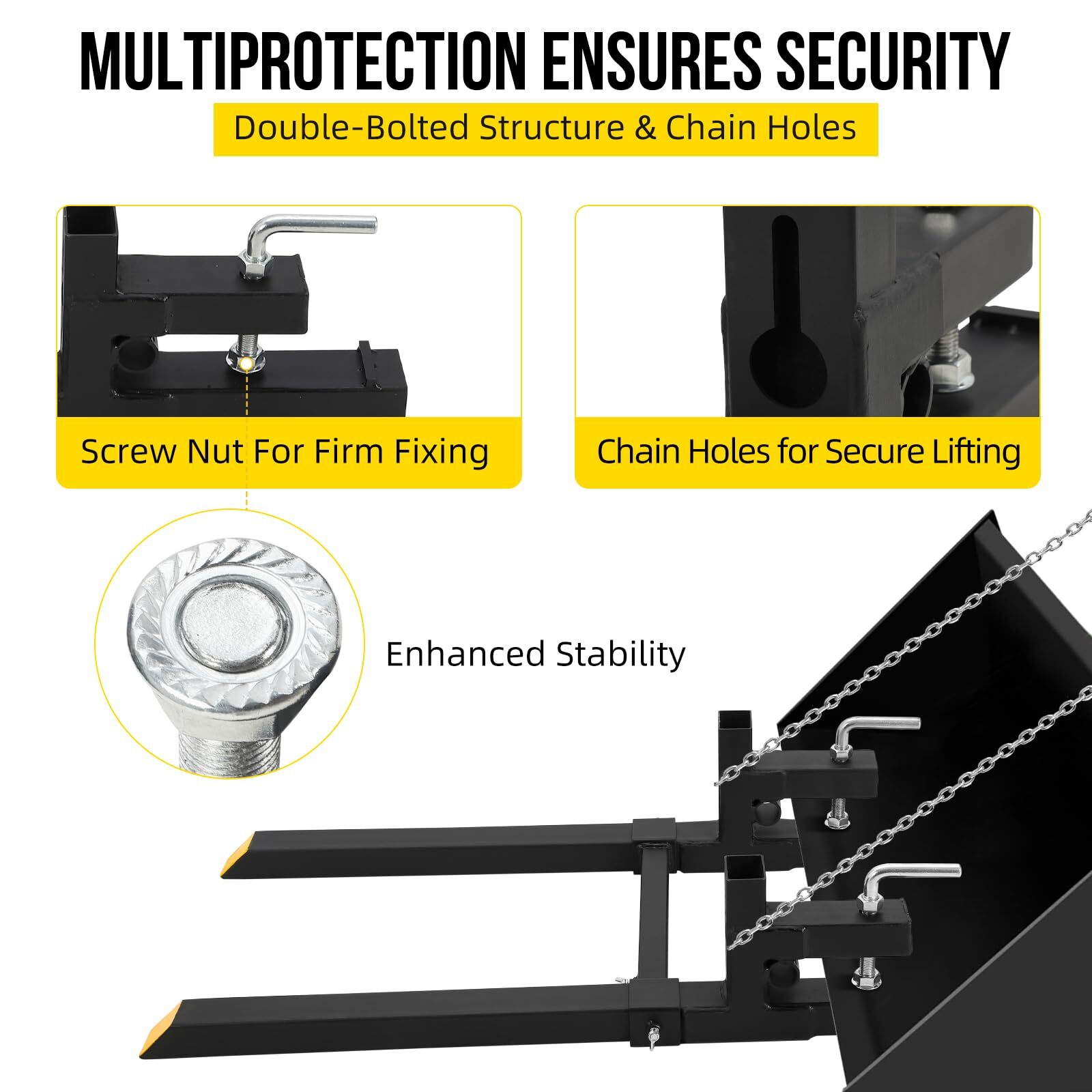 MULTIPROTECTION ENSURES SECURITY

Double-Bolted Structure & Chain Holes

Screw Nut For Firm Fixing

Chain Holes for Secure Lifting

Enhanced Stability