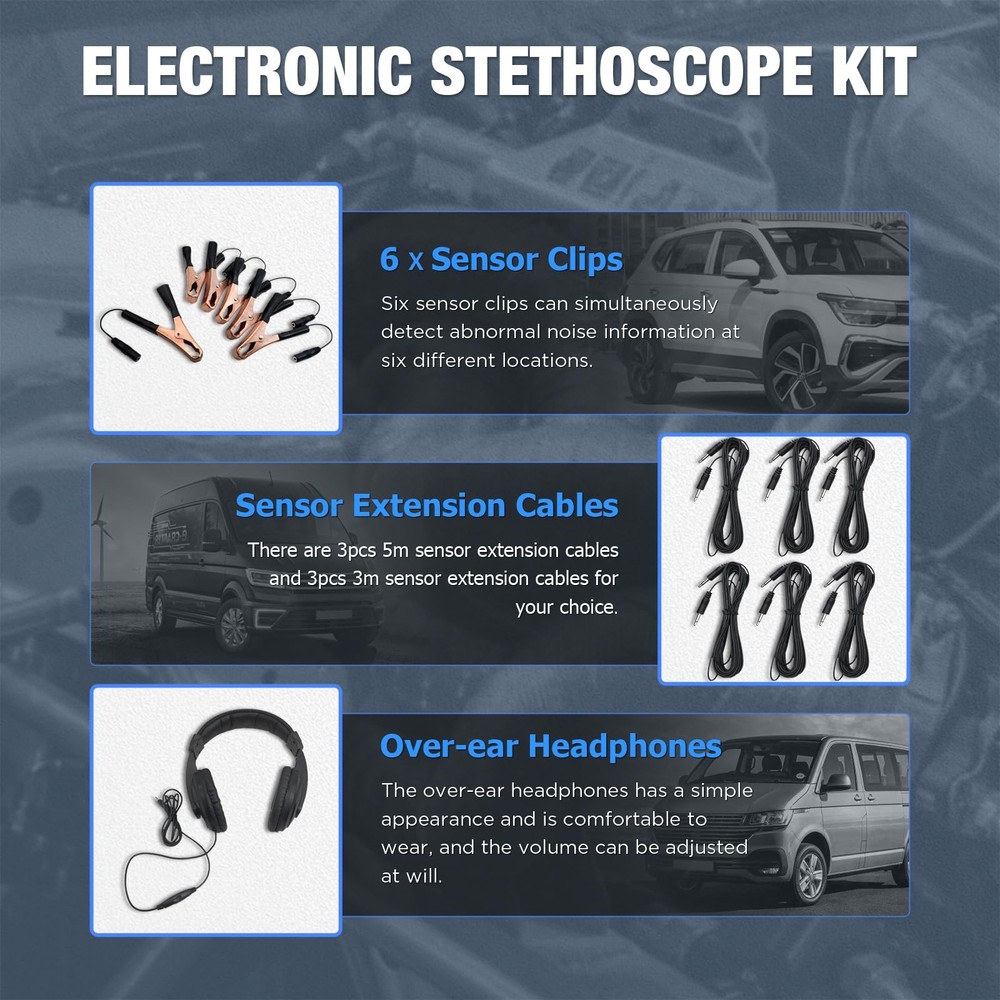 ELECTRONIC STETHOSCOPE KIT

6 x Sensor Clips

Six sensor clips can simultaneously detect abnormal noise information at six different locations.

Sensor Extension Cables

There are 3pcs 5m sensor extension cables and 3pcs 3m sensor extension cables for your choice.

Over-ear Headphones

The over-ear headphones has a simple appearance and is comfortable to wear, and the volume can be adjusted at will.