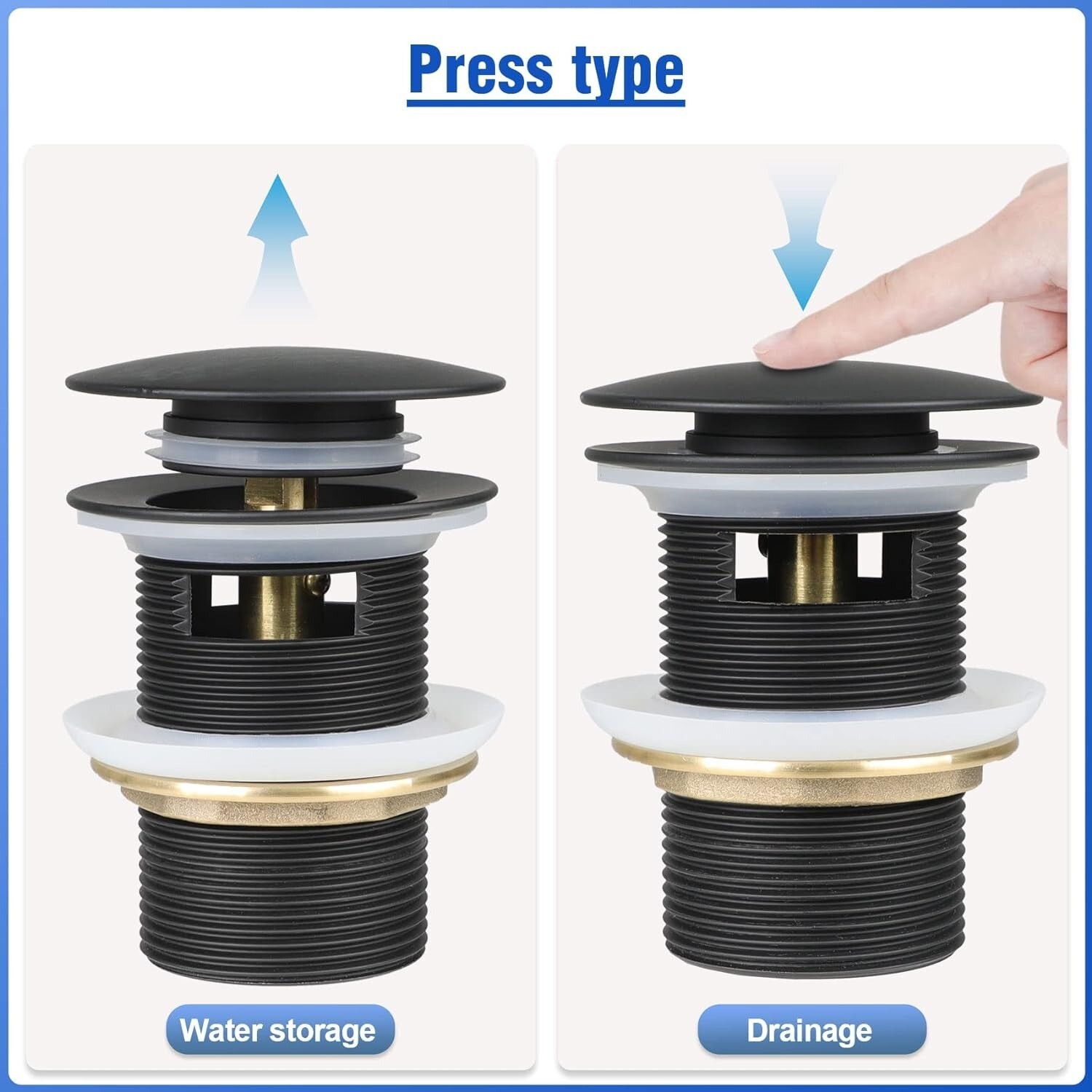 Press type

Water storage

Drainage