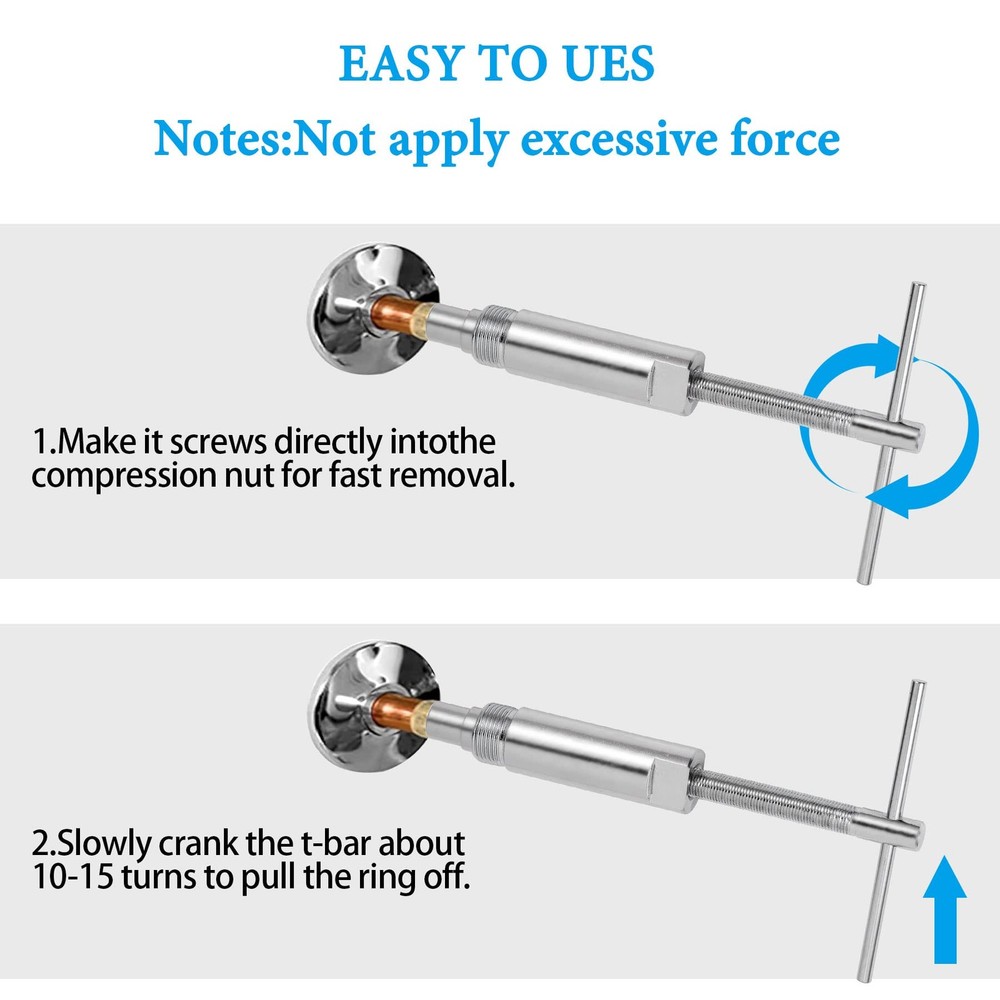 EASY TO UES

Notes:Not apply excessive force

1.Make it screws directly intothe compression nut for fast removal.

2.Slowly crank the t-bar about 10-15 turns to pull the ring off.