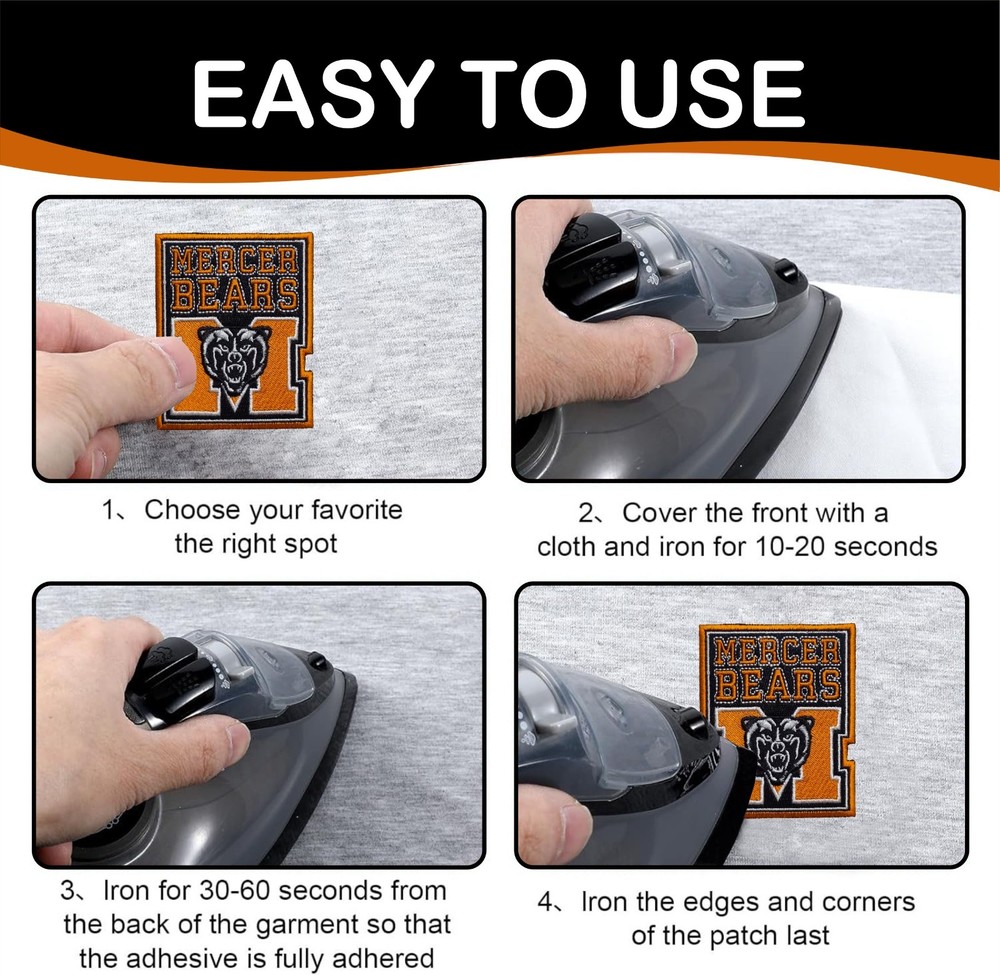 EASY TO USE

MERCER BEARS M

1、Choose your favorite the right spot

2、Cover the front with a cloth and iron for 10-20 seconds

3、Iron for 30-60 seconds from the back of the garment so that the adhesive is fully adhered

MERCER BEARS M

4、Iron the edges and corners of the patch last